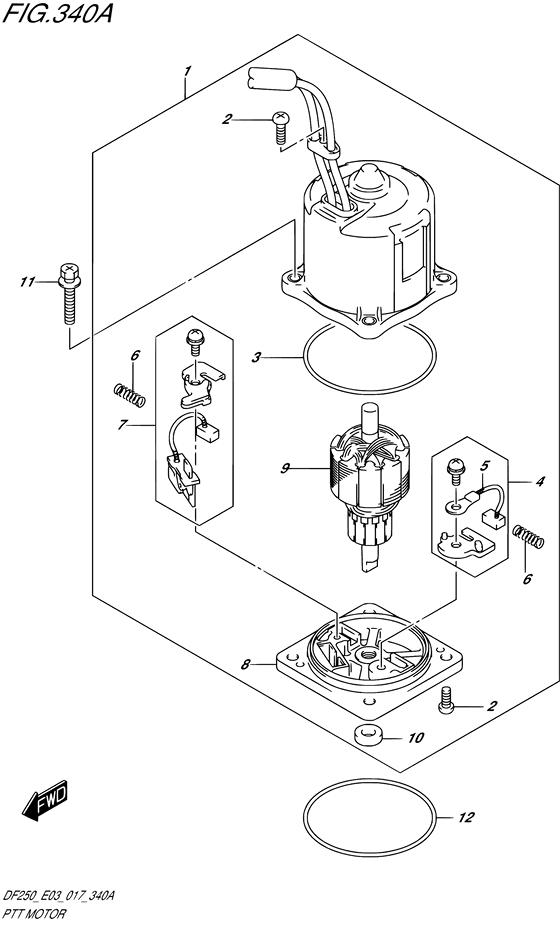 FIG.340A

1
2
11
3
6
7
9
5
4
6
8
2
10
FWD
12

DF250_E03_017_340A
PTT MOTOR