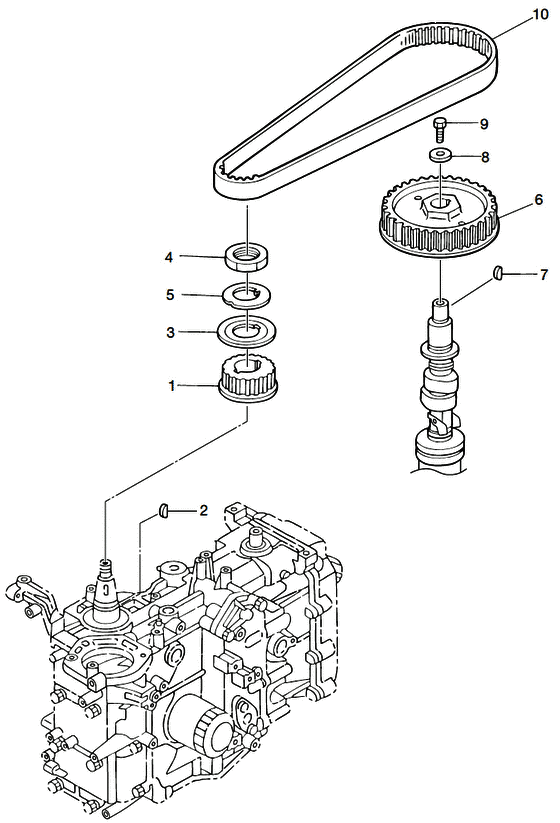 10
9
8
6
7
4
5
3
1
2