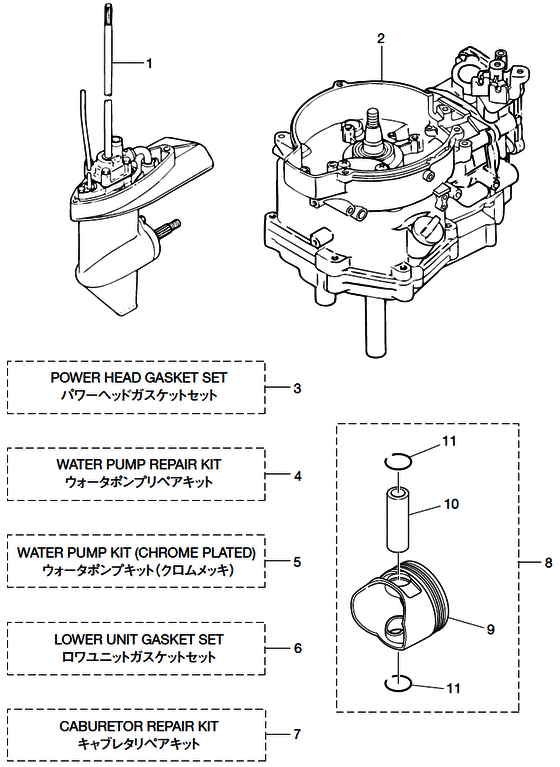 1

2

POWER HEAD GASKET SET
パワーヘッドガスケットセット

3

WATER PUMP REPAIR KIT
ウォータポンプリペアキット

4

WATER PUMP KIT (CHROME PLATED)
ウォータポンプキット(クロムメッキ)

5

LOWER UNIT GASKET SET
ロワユニットガスケットセット

6

CABURETOR REPAIR KIT
キャブレタリペアキット

7

11

10

8

9

11