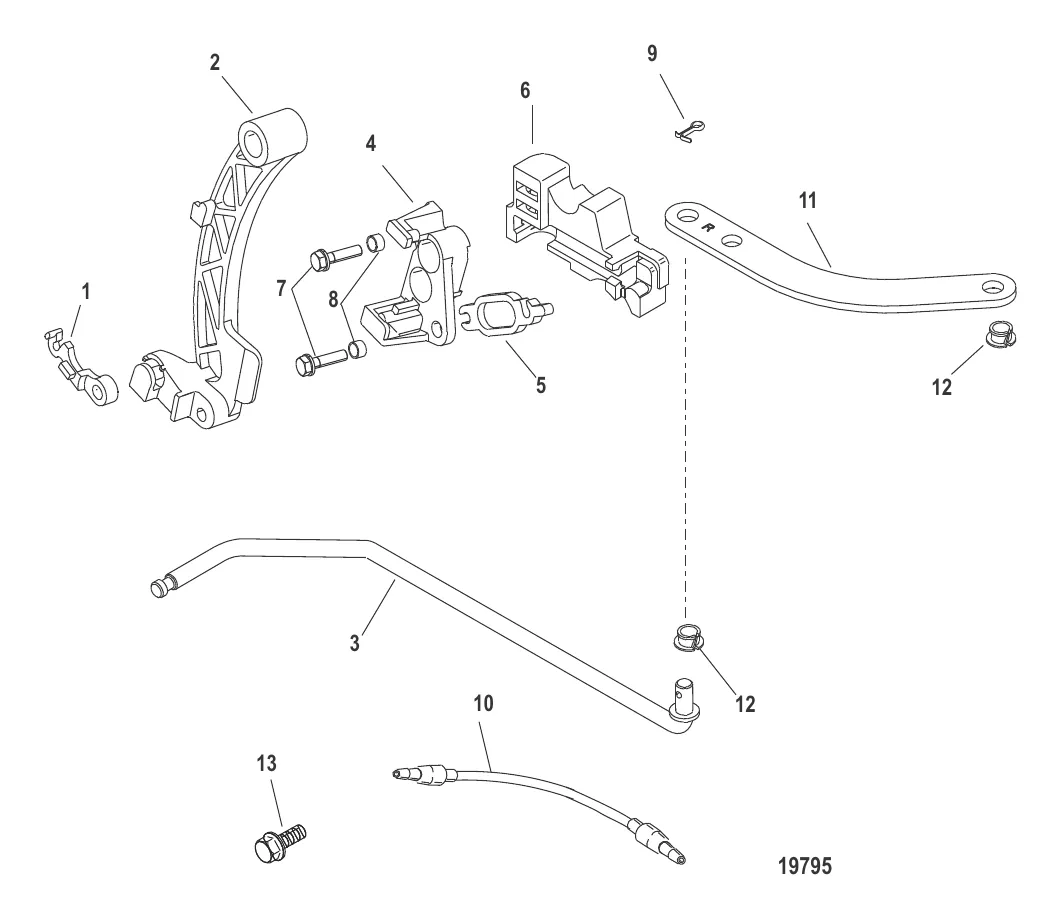 2
9
6
4
11
R
1
7
8
5
12
3
12
10
13
19795