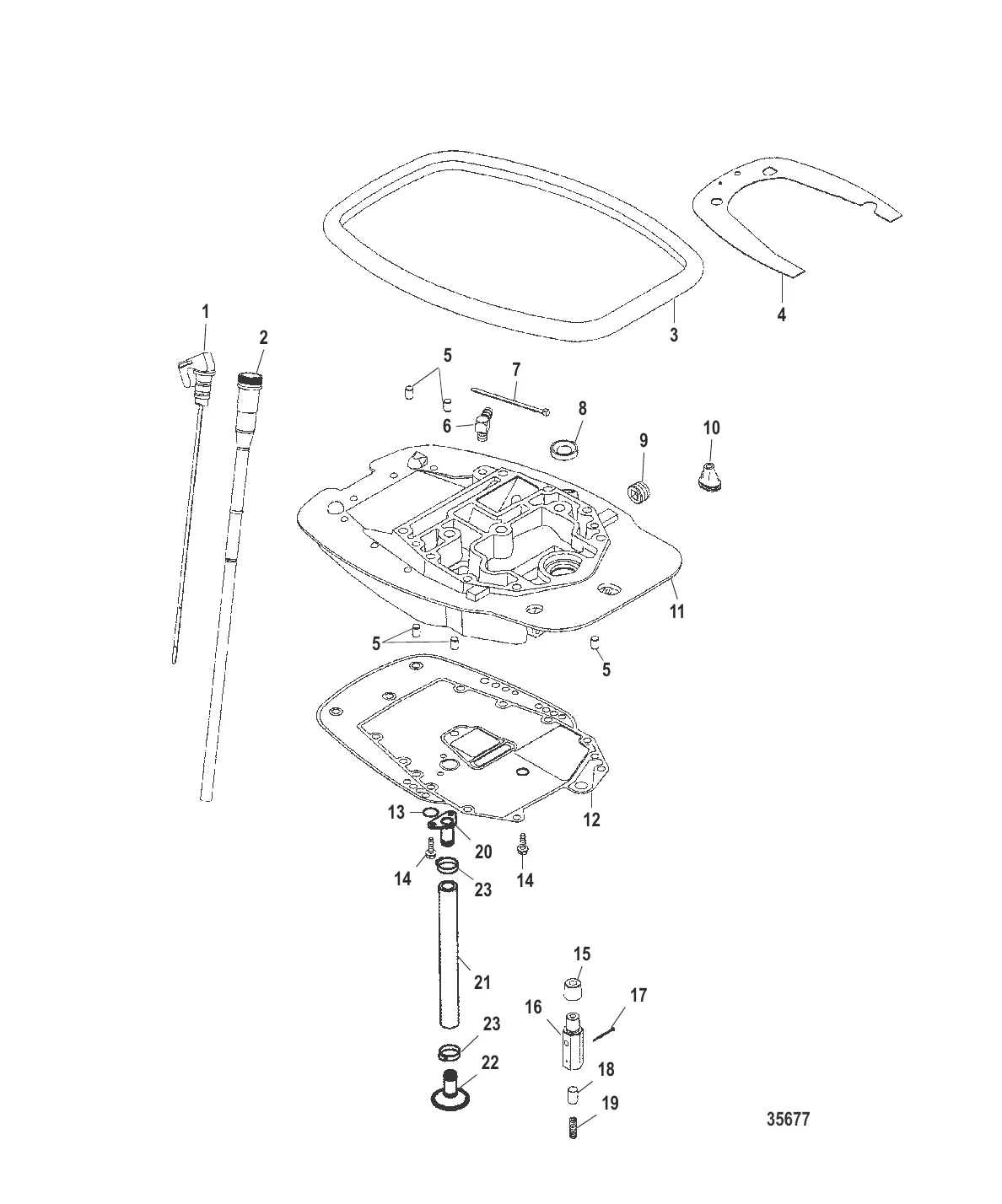 1
2
3
4
5
7
6
8
9
10
11
5
5
12
13
20
14
23
14
21
15
16
17
23
22
18
19
35677