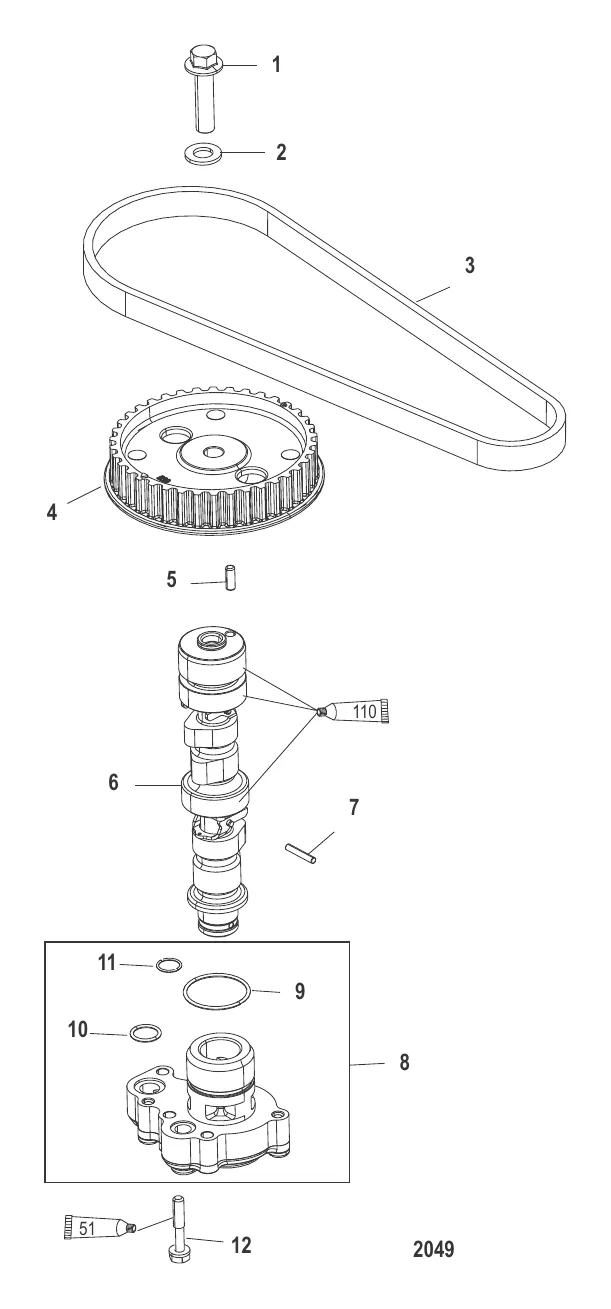 1
2
3
4
5
110
6
7
11
9
10
8
51
12
2049