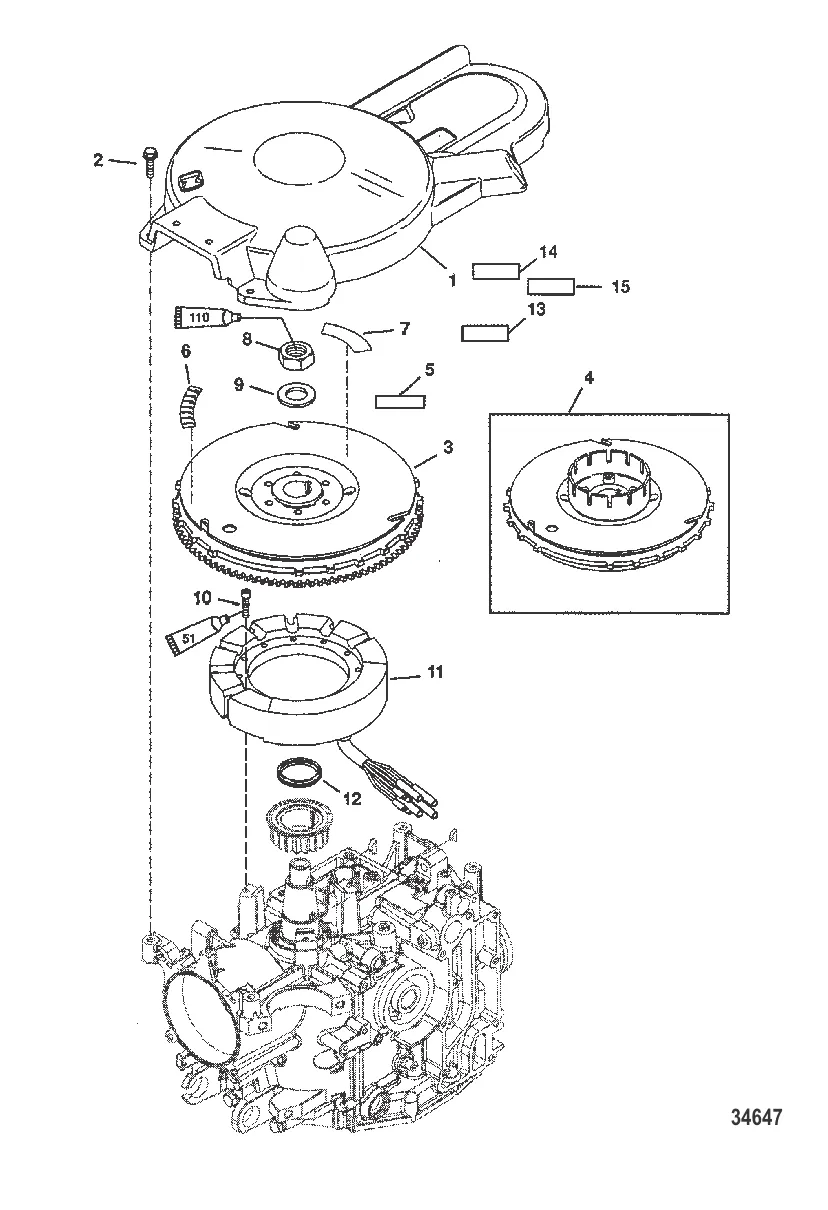 2
1
14
15
13
110
7
8
6
9
5
4
3
10
51
11
12
34647