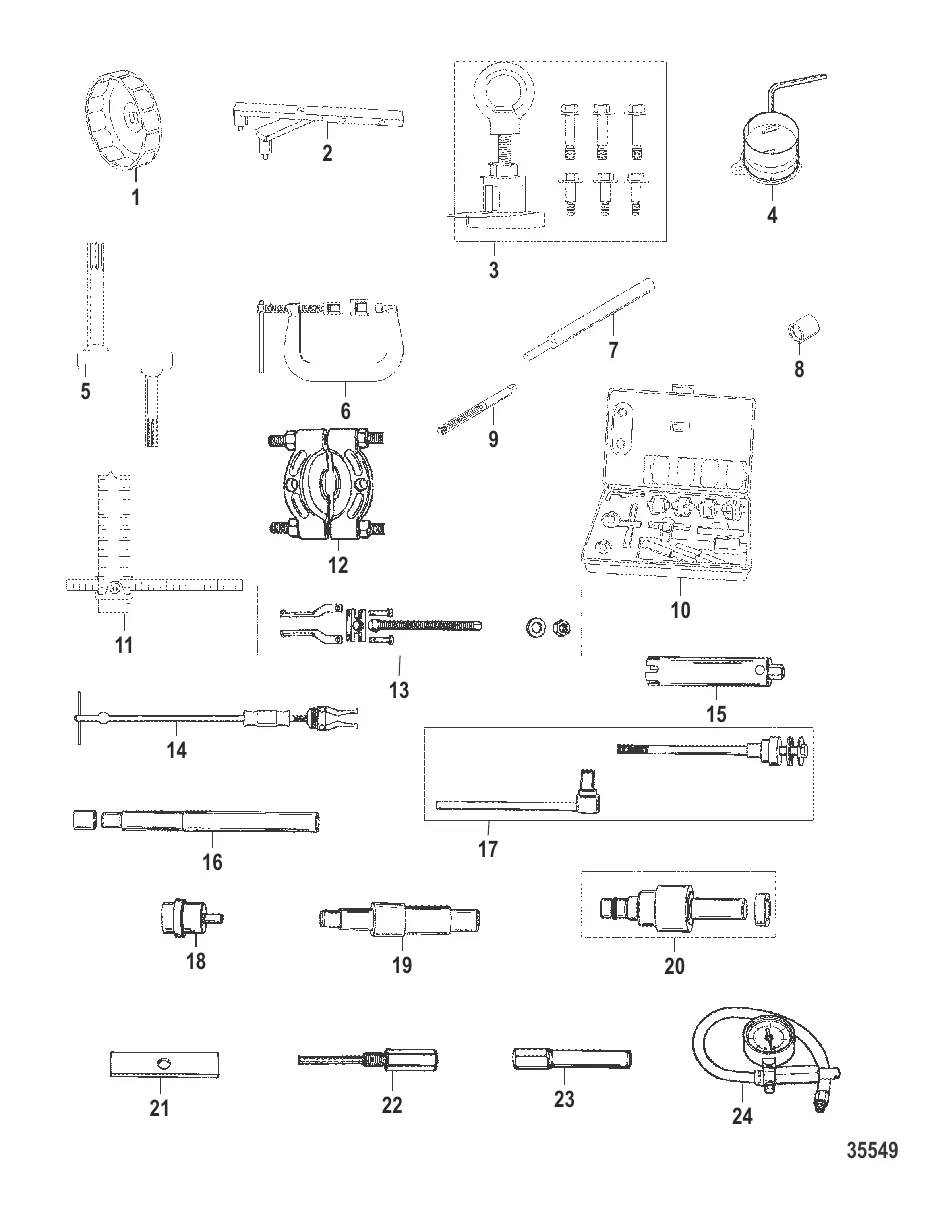 1
2
3
4
5
6
7
8
9
10
11
12
13
14
15
16
17
18
19
20
21
22
23
24
35549