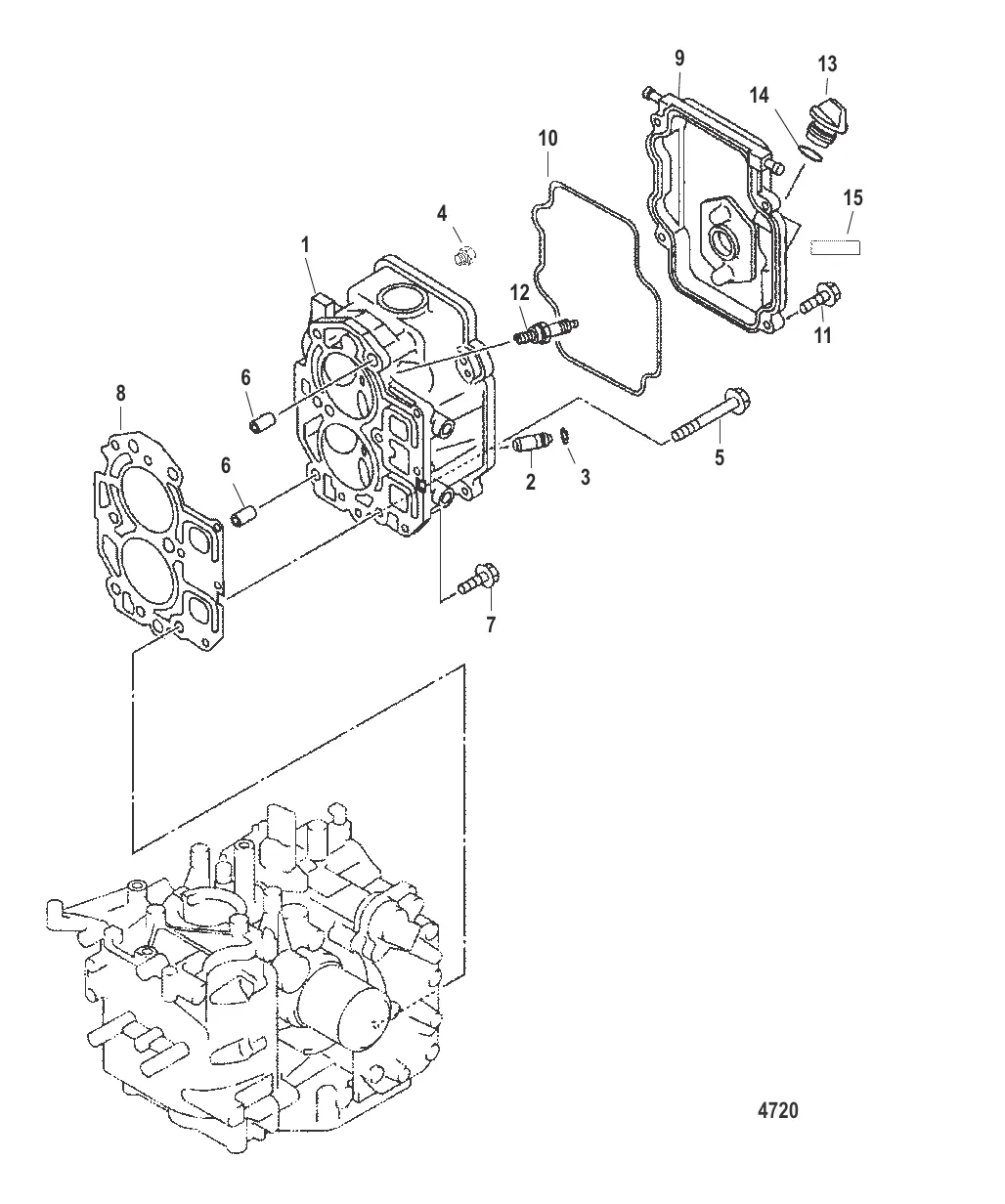 9
13
14
10
15
4
1
12
11
6
8
5
2
3
6
7
4720