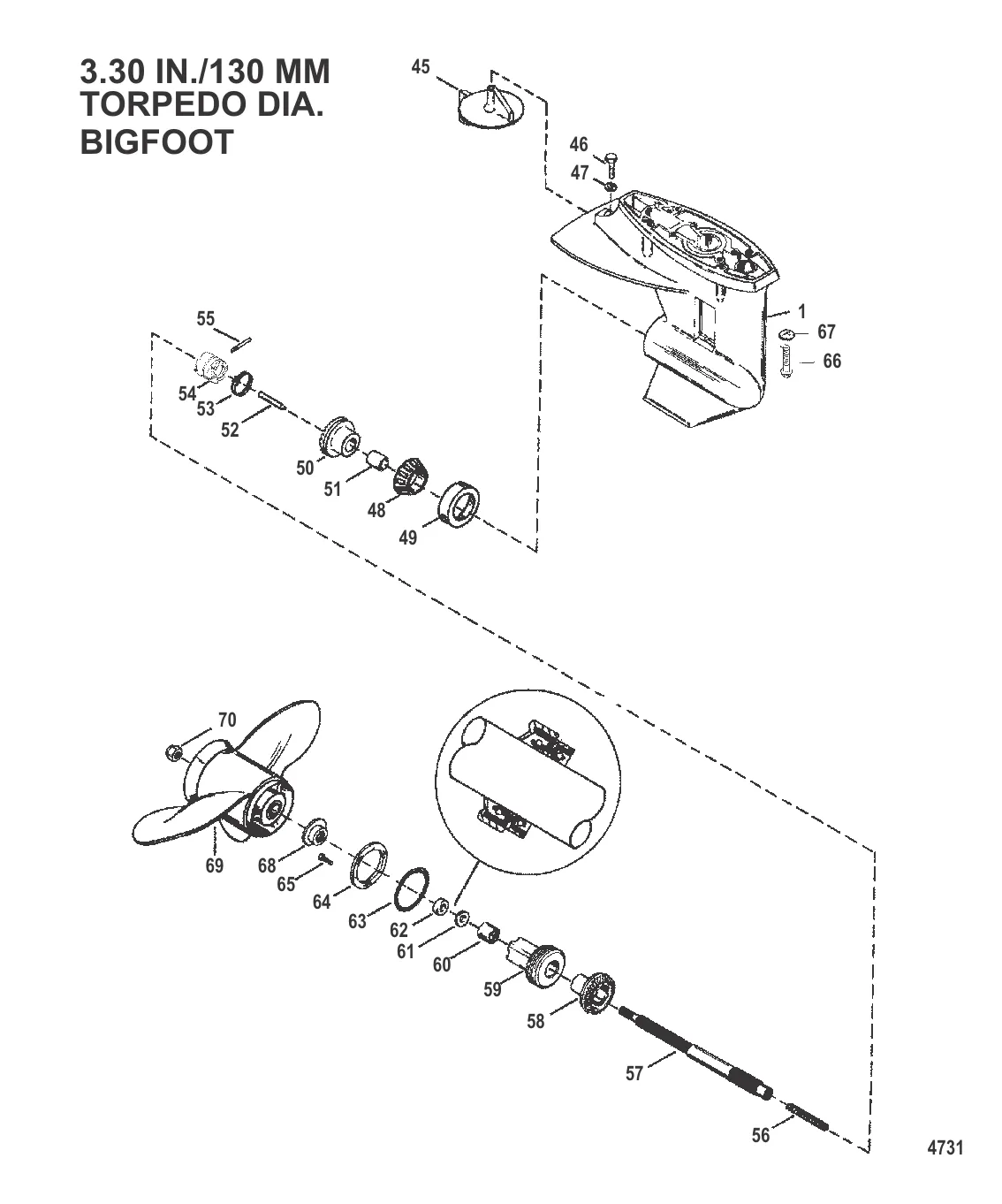 3.30 IN./130 MM
TORPEDO DIA.
BIGFOOT

45
46
47
1
67
66
55
54
53
52
50
51
48
49
70
69
68
65
64
63
62
61
60
59
58
57
56
4731