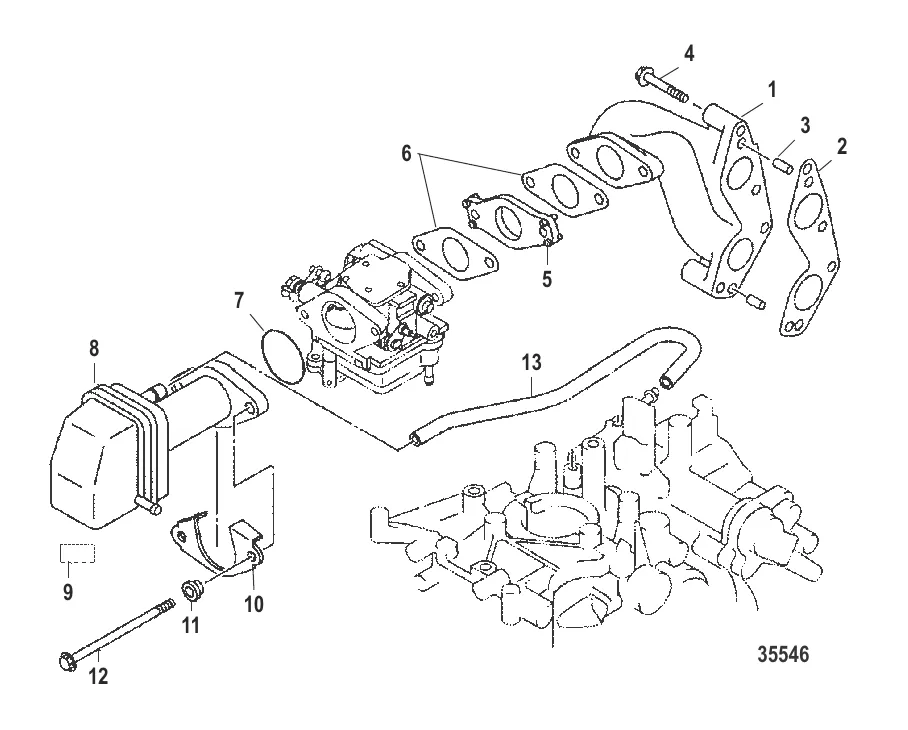 4
1
3
2
6
5
7
8
13
9
10
11
12
35546