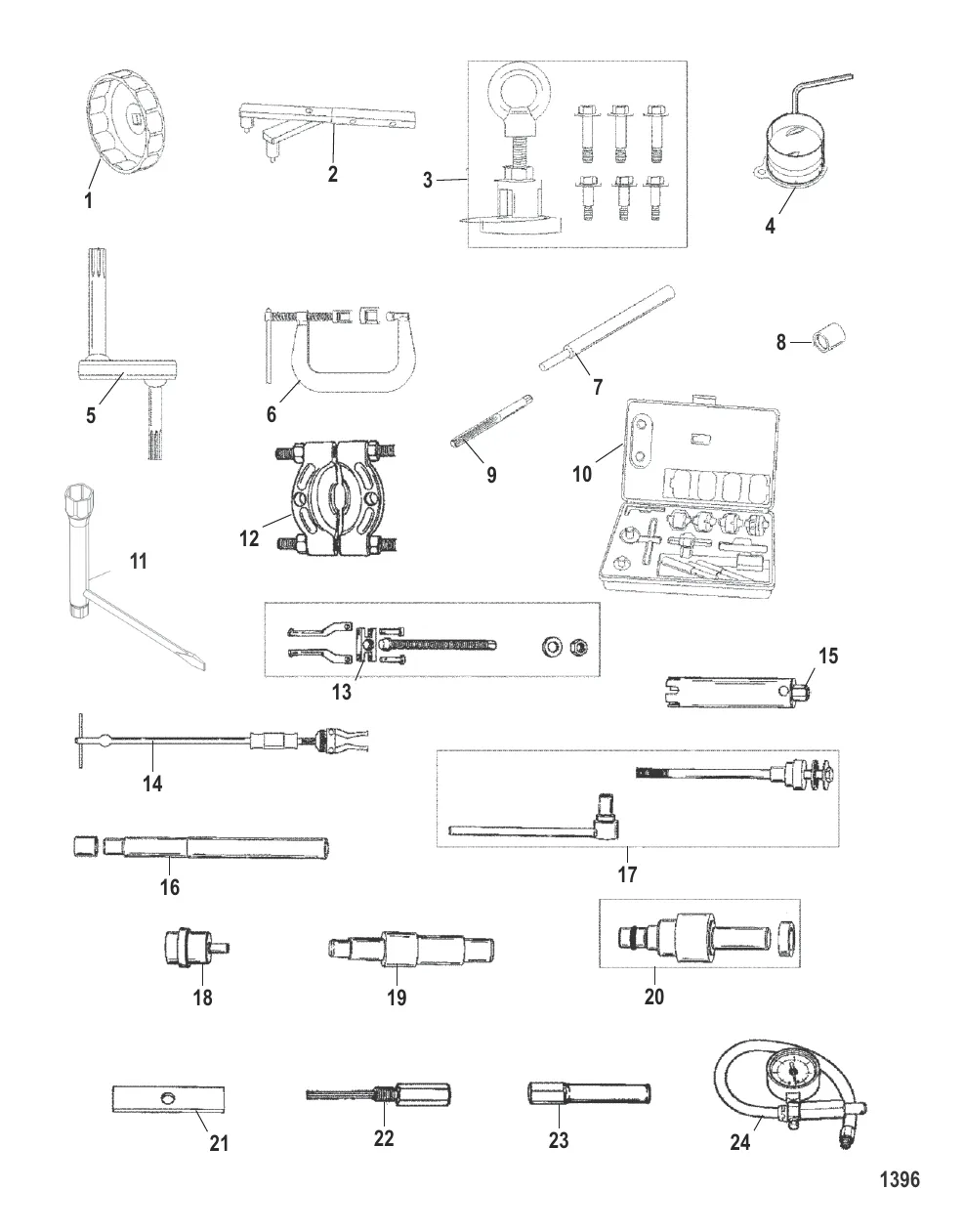 1
2
3
4
5
6
7
8
9
10
11
12
13
14
15
16
17
18
19
20
21
22
23
24
1396