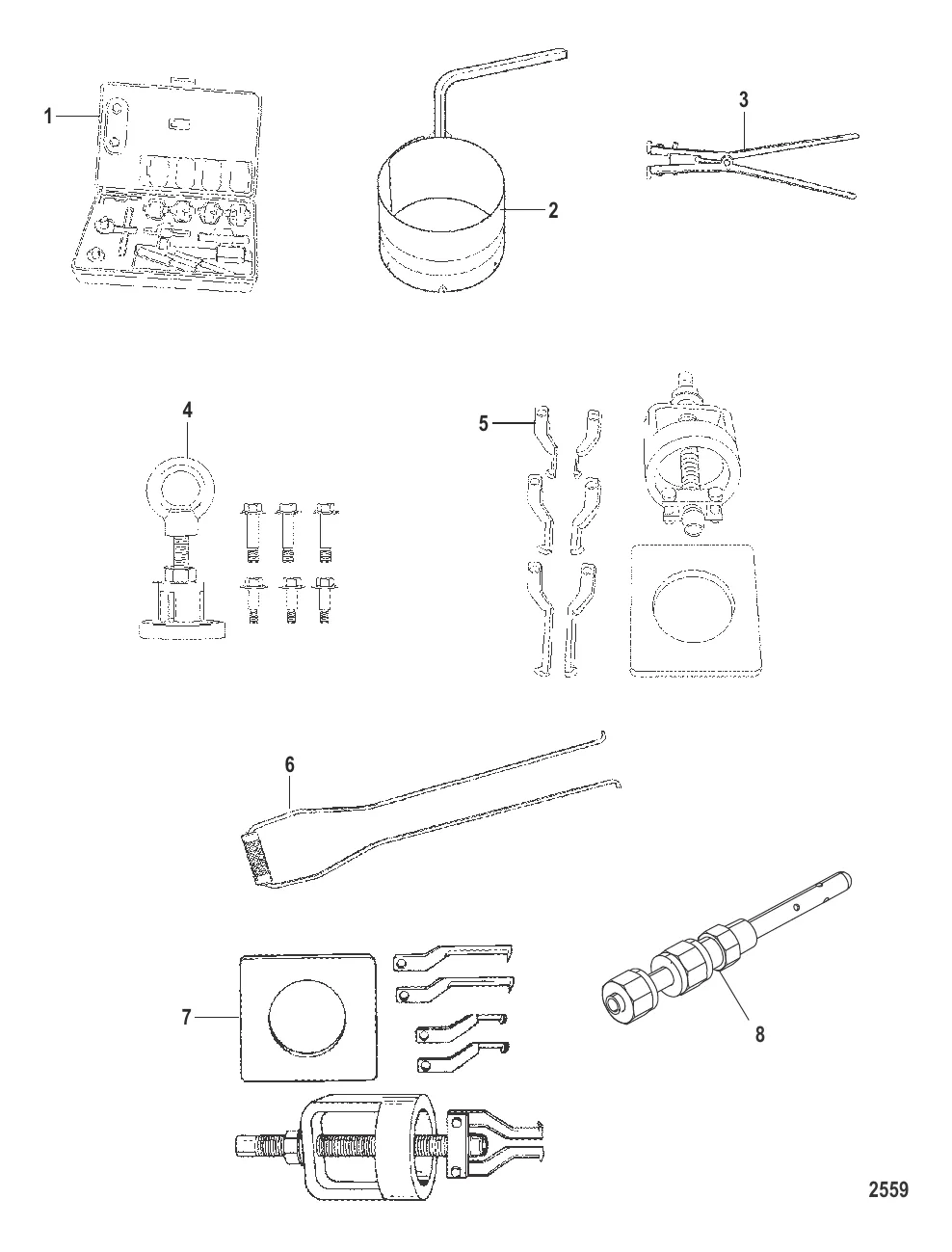 1
2
3
4
5
6
7
8
2559