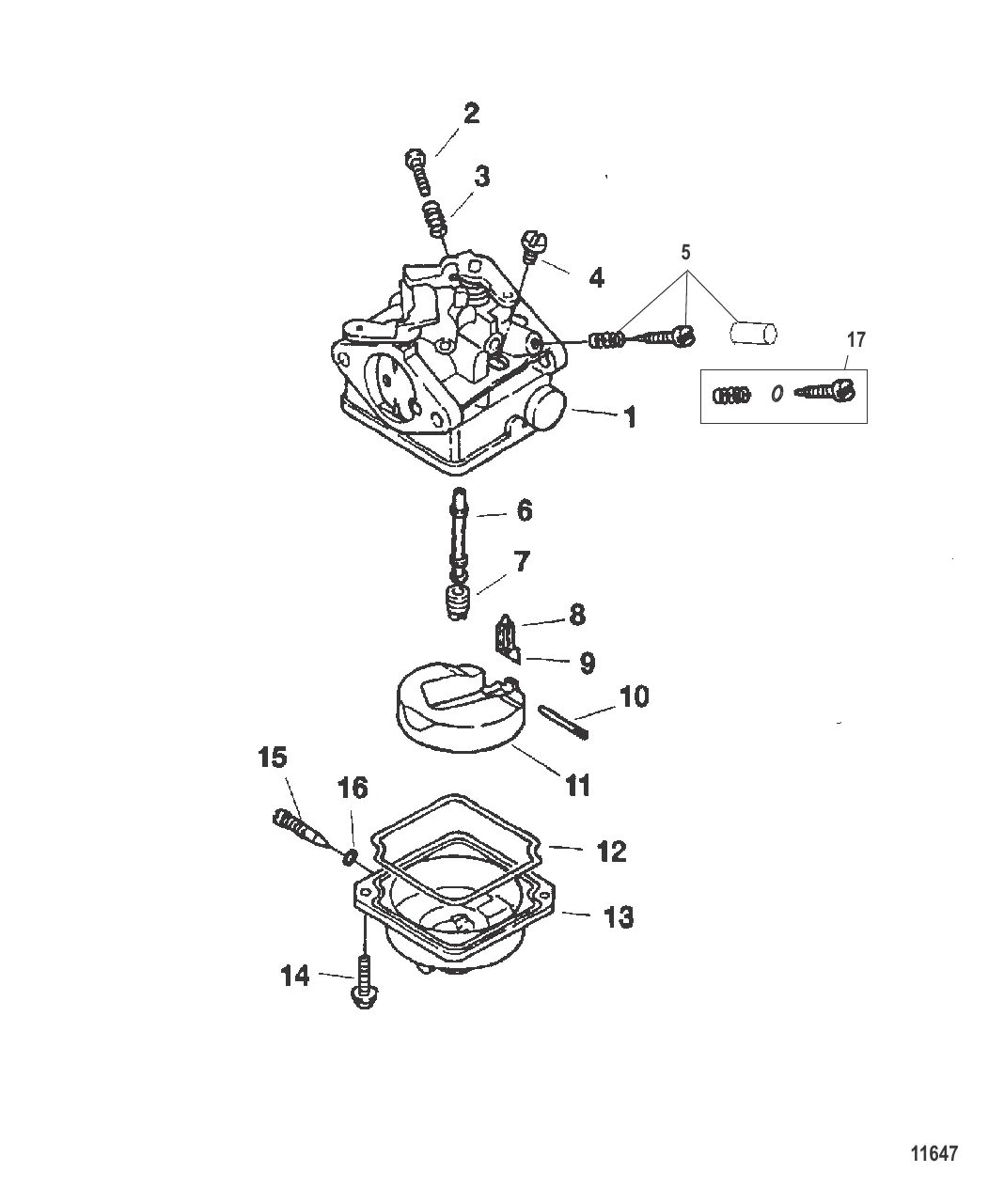 2
3
4
5
17
1
6
7
8
9
10
11
15
16
12
13
14
11647