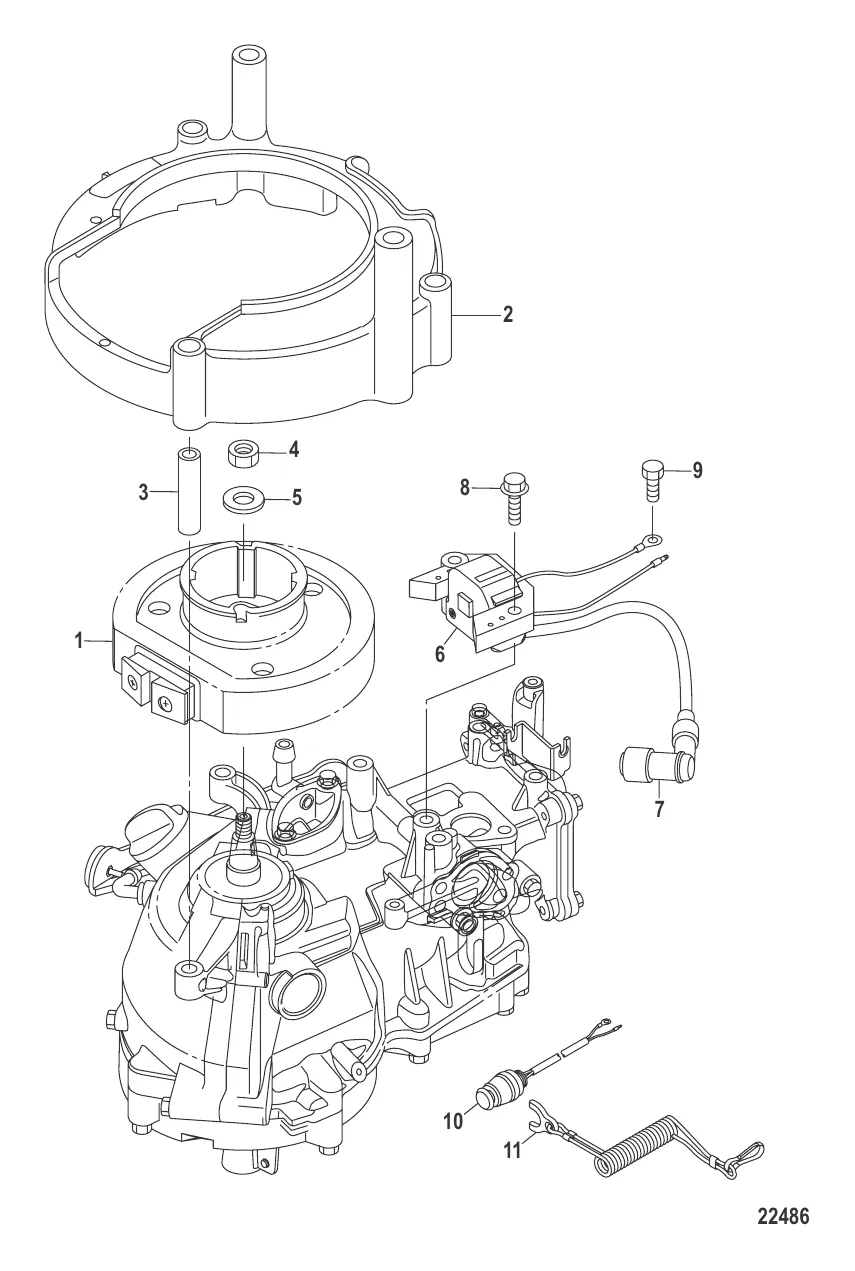 2
4
3
5
8
9
1
6
7
10
11
22486