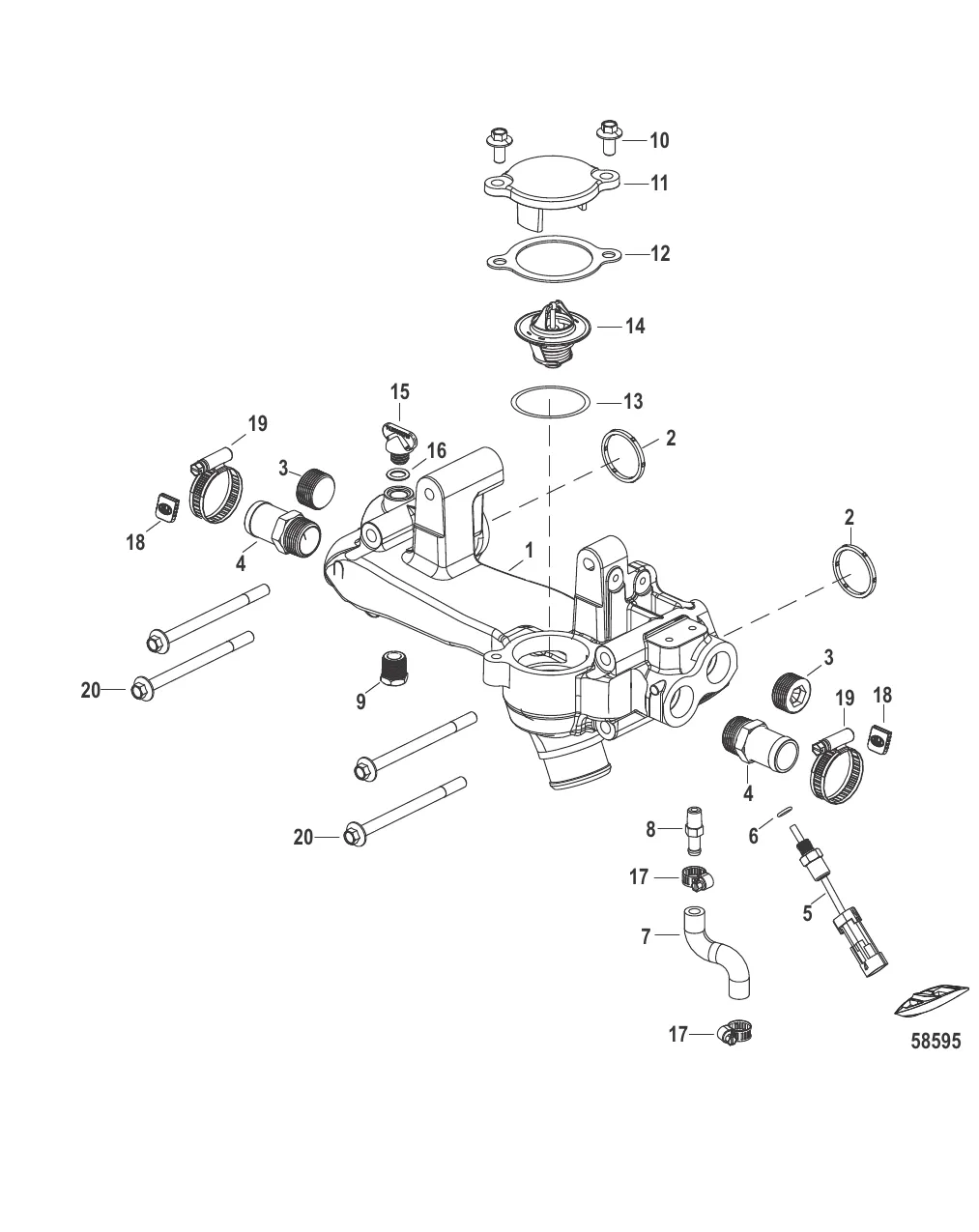 10
11
12
14
15
13
19
16
2
3
18
4
1
2
20
9
3
19
18
4
20
8
6
17
5
7
17
58595