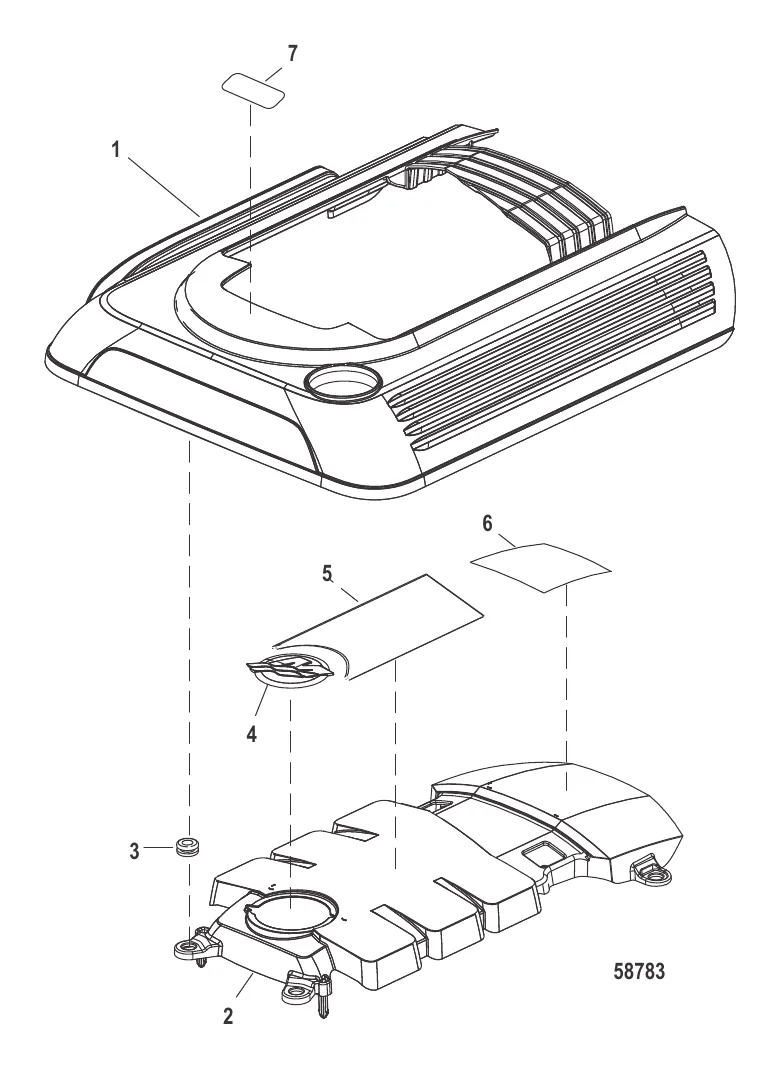 7

1

6

5

4

3

2

58783