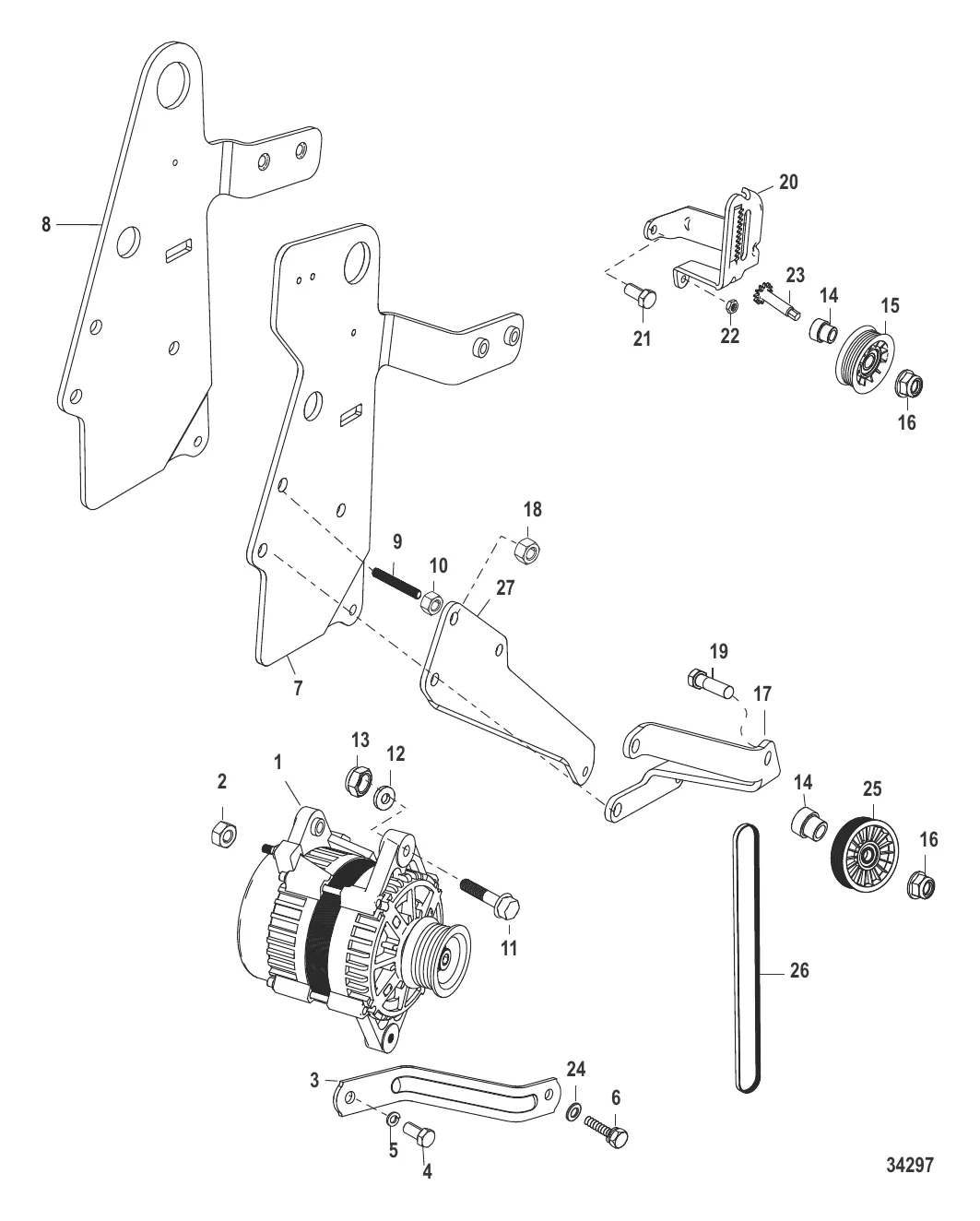 8
20
23
14
15
21
22
16
18
9
10
27
7
19
17
13
12
1
2
14
25
16
11
26
3
24
6
5
4
34297