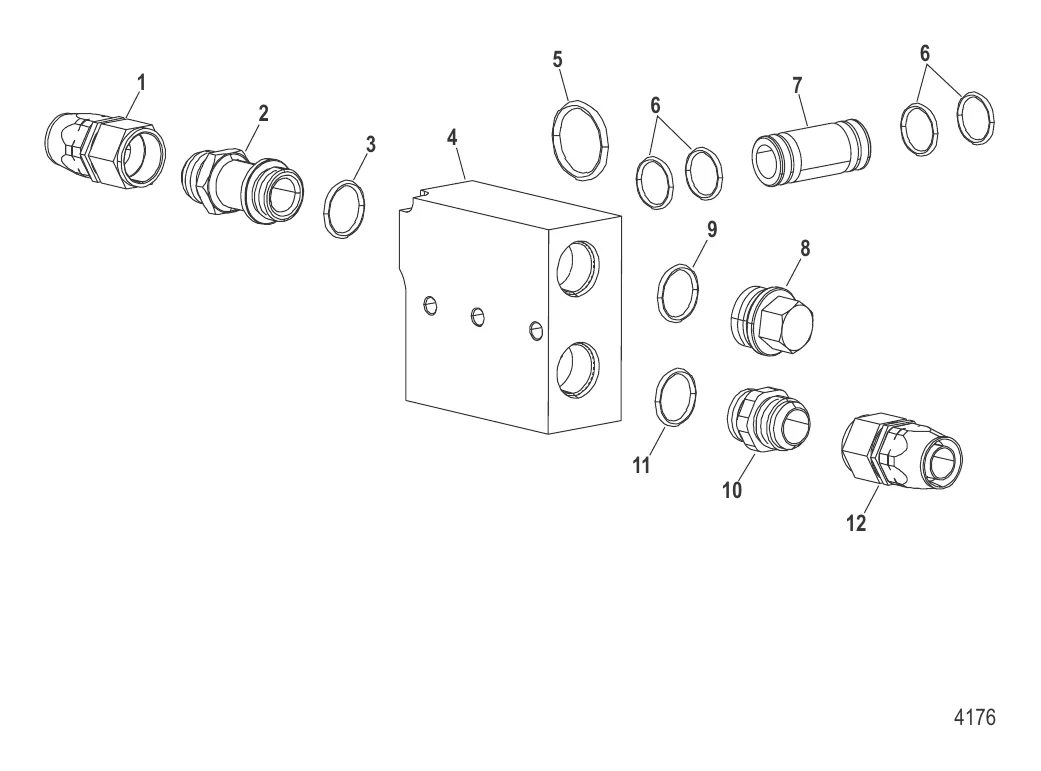 1
2
3
4
5
6
7
6
9
8
11
10
12
4176