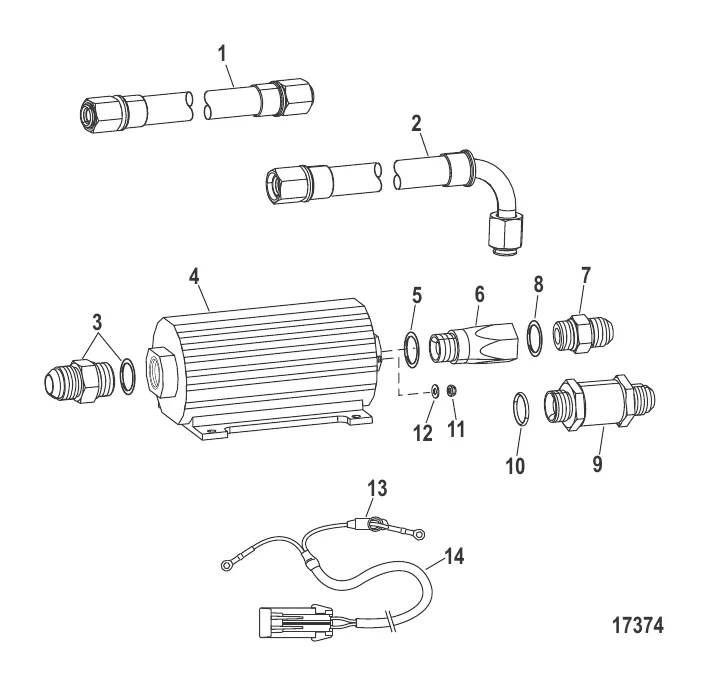 1
2
4
3
5
6
8
7
12
11
10
9
13
14
17374