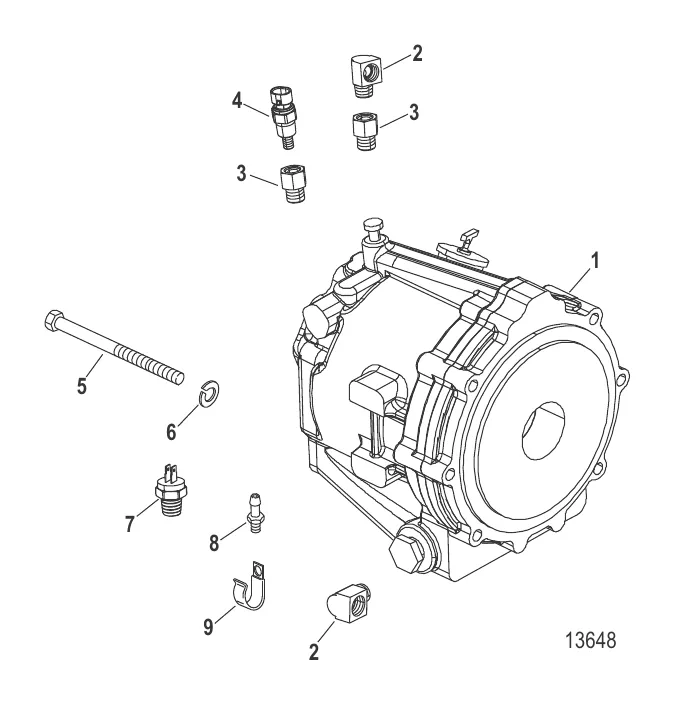 2
4
3
3
1
5
6
7
8
9
2
13648