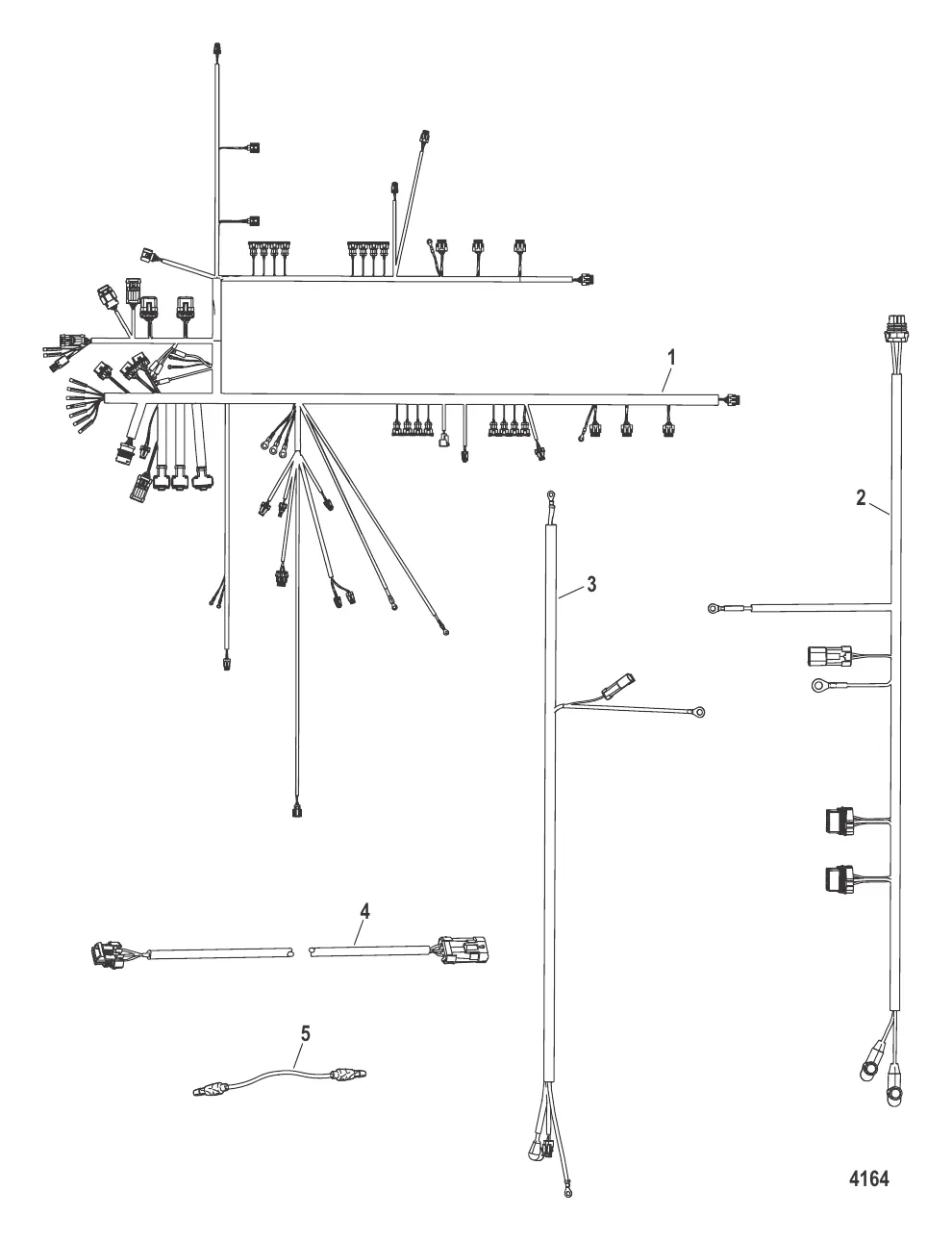 1
2
3
4
5
4164