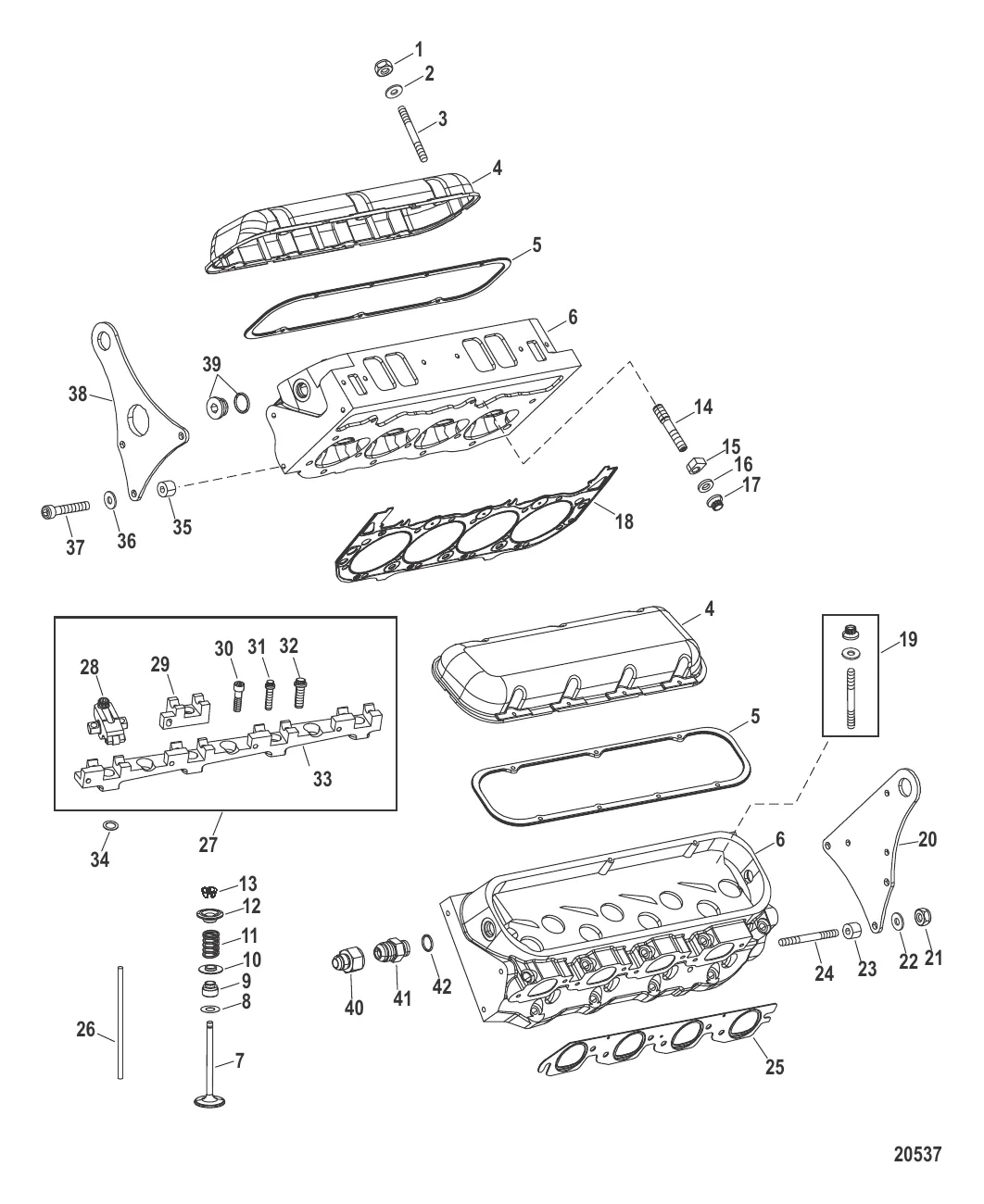 1
2
3
4
5
6
39
38
14
15
16
17
18
37
36
35
28
29
30
31
32
33
27
34
4
19
5
6
20
13
12
11
10
9
8
7
26
40
41
42
24
23
22
21
25
20537