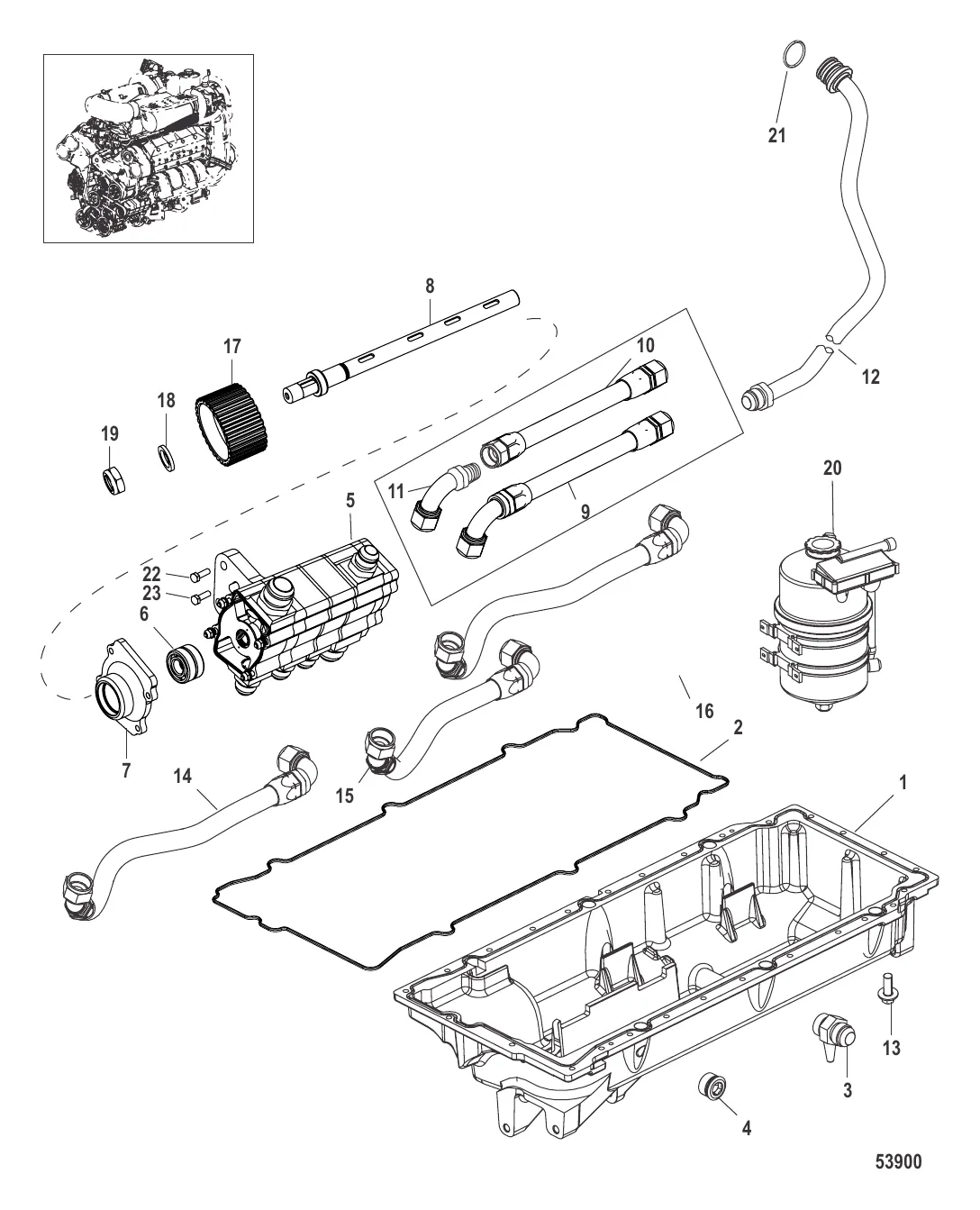 21
8
17
10
12
18
19
11
9
20
5
22
23
6
16
2
7
14
15
1
13
3
4
53900