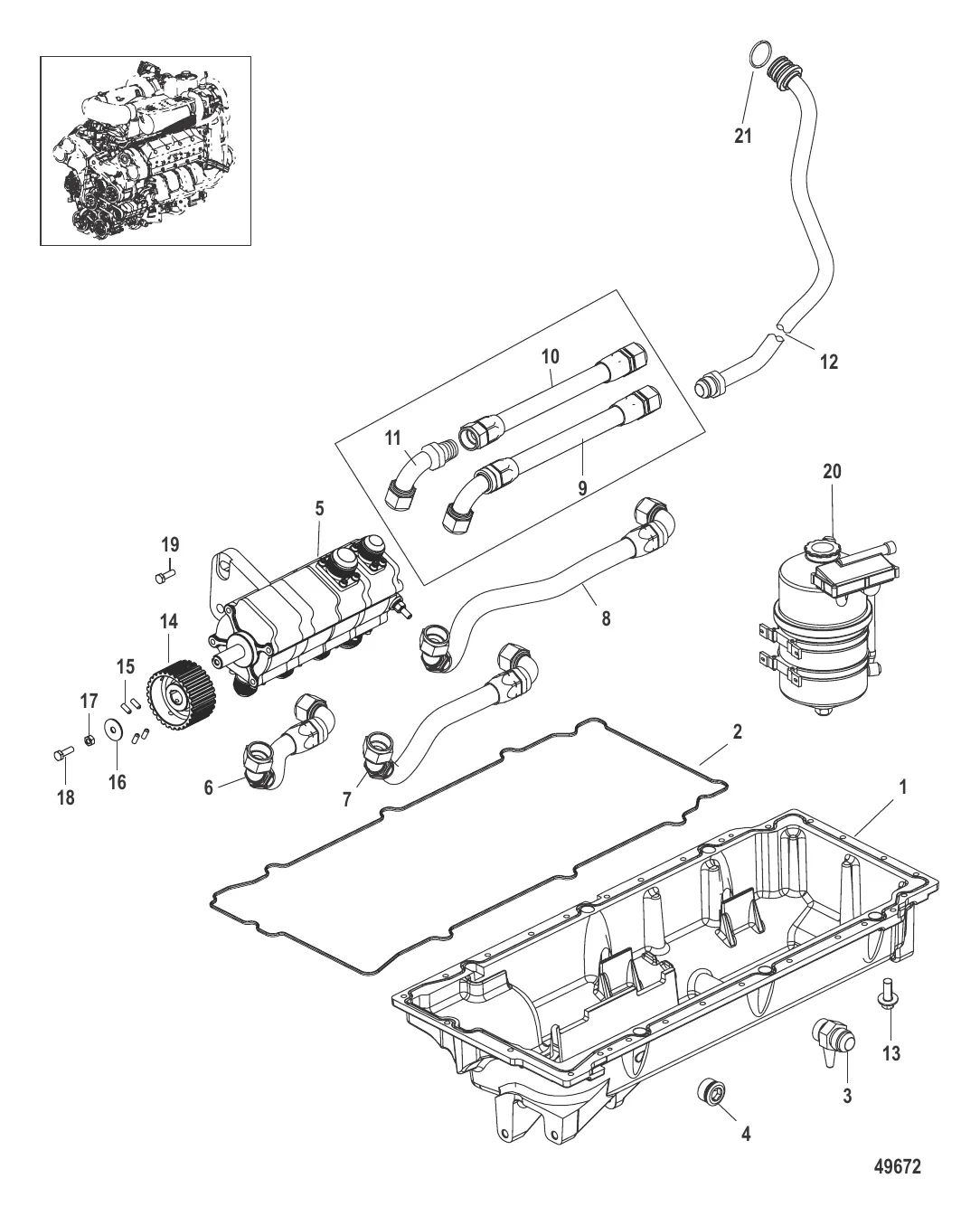 21

12

10

11

9

20

5

19

8

14

15

17

16

18

6

7

2

1

13

3

4

49672