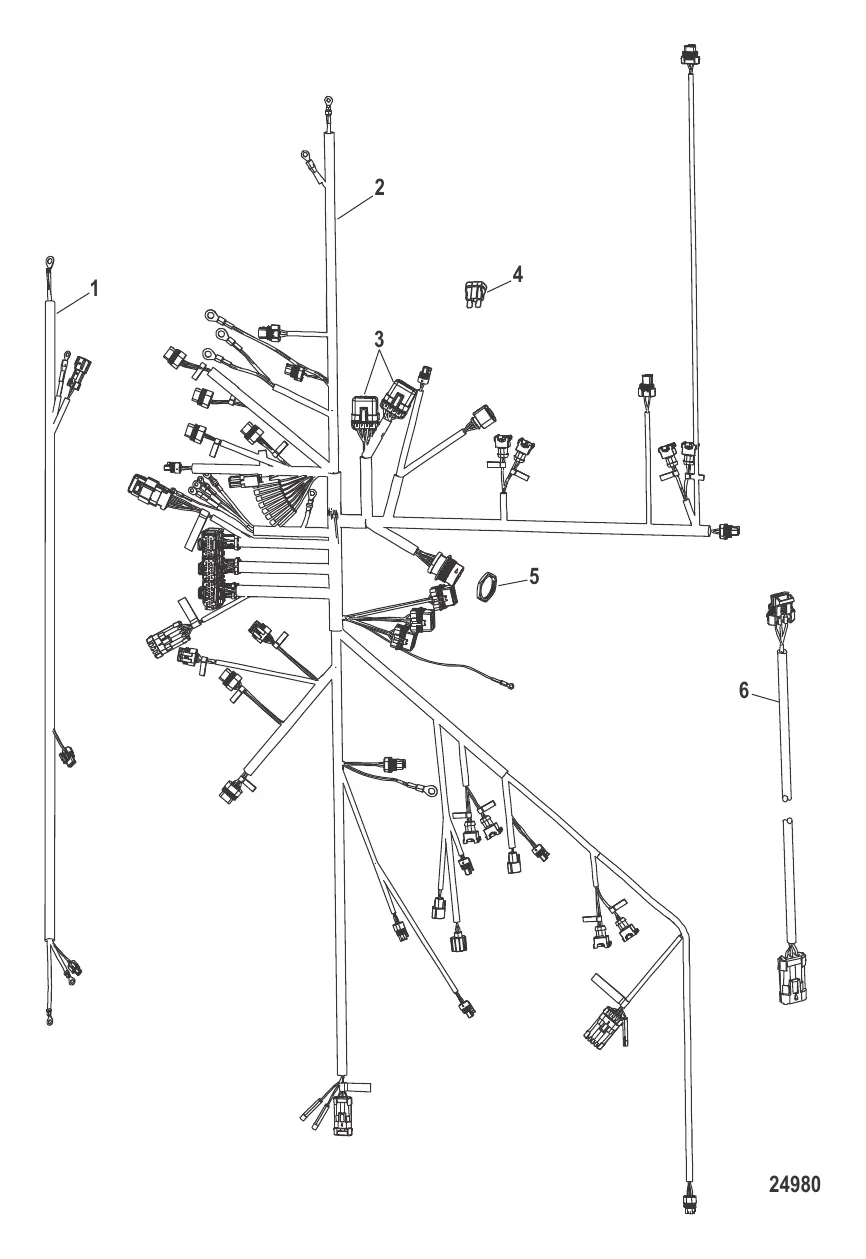 2
1
4
3
5
6
24980