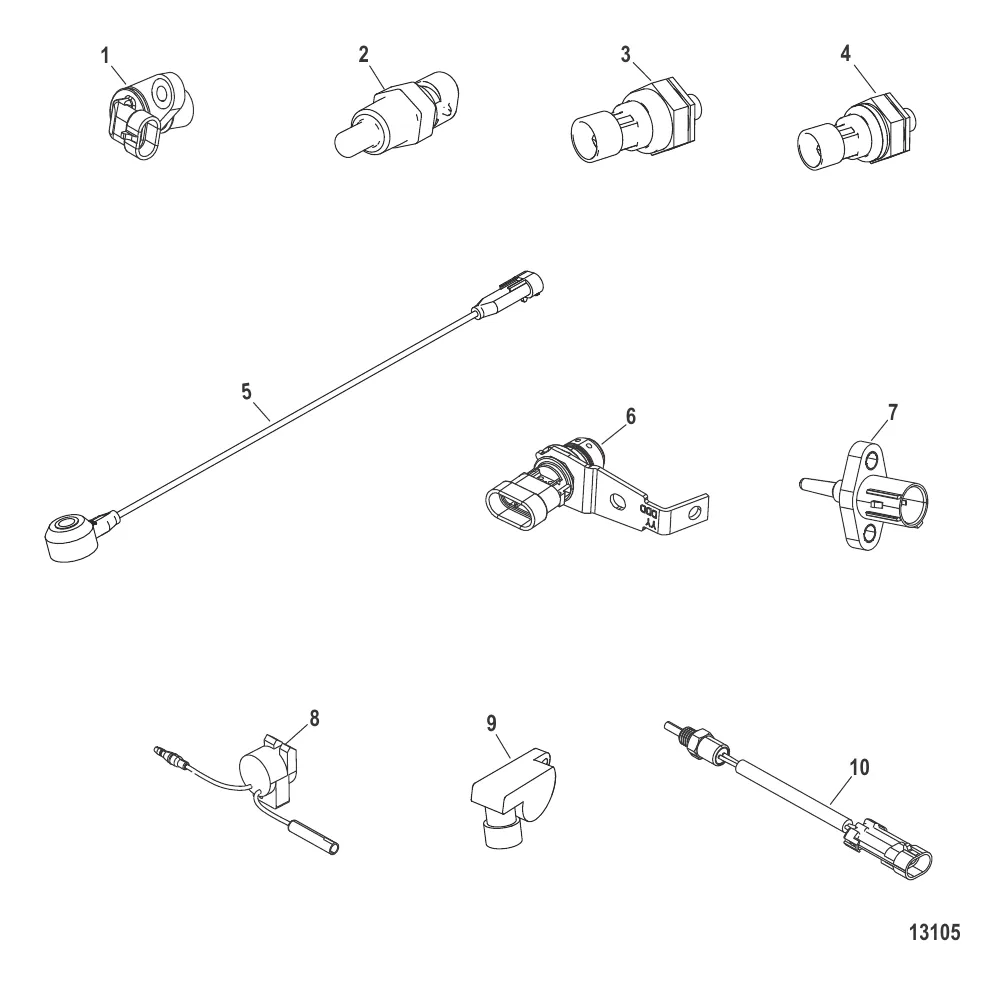 1
2
3
4
5
6
7
8
9
10
13105