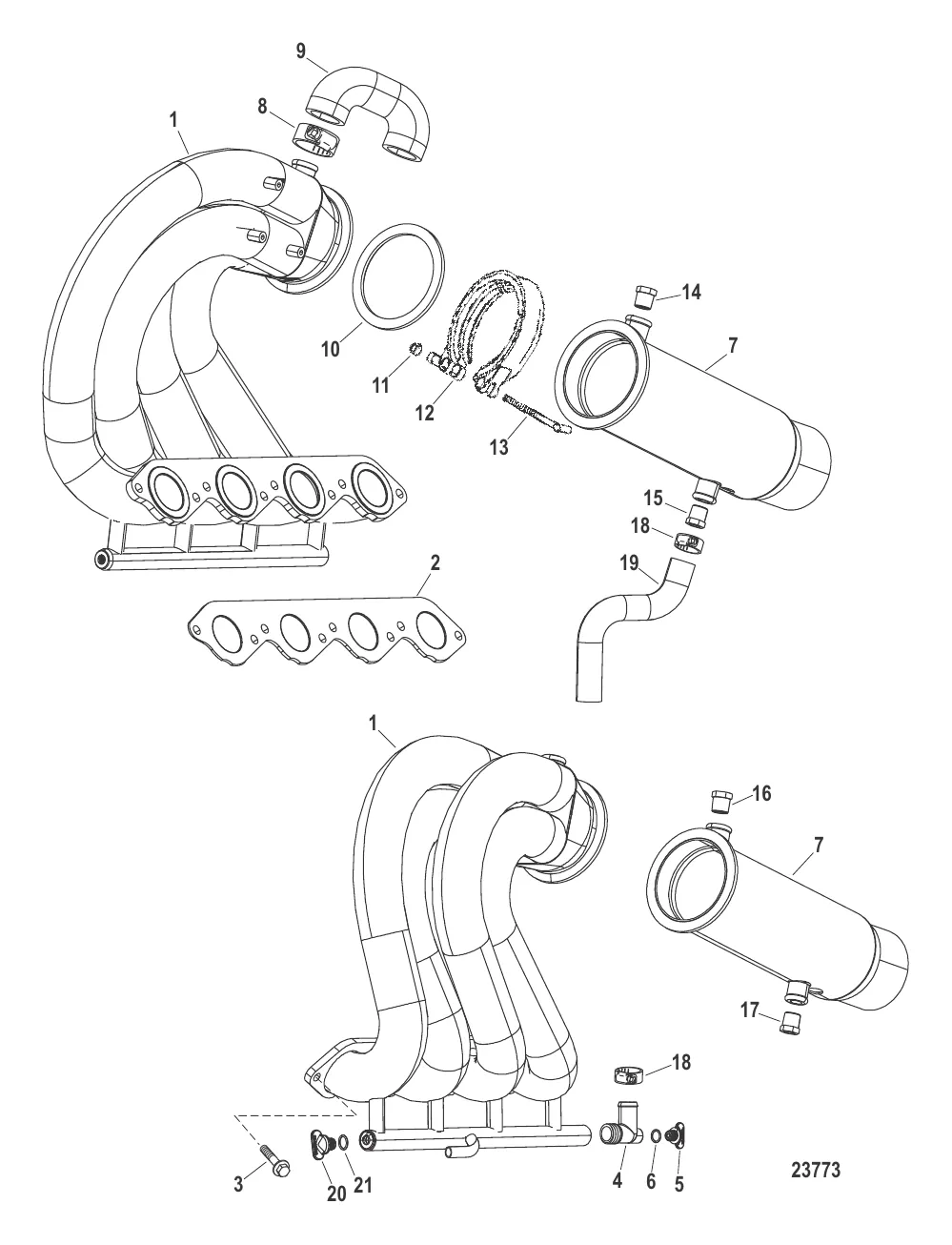 9
8
1
14
7
10
11
12
13
15
18
19
2
1
16
7
17
18
3
20
21
4
6
5
23773