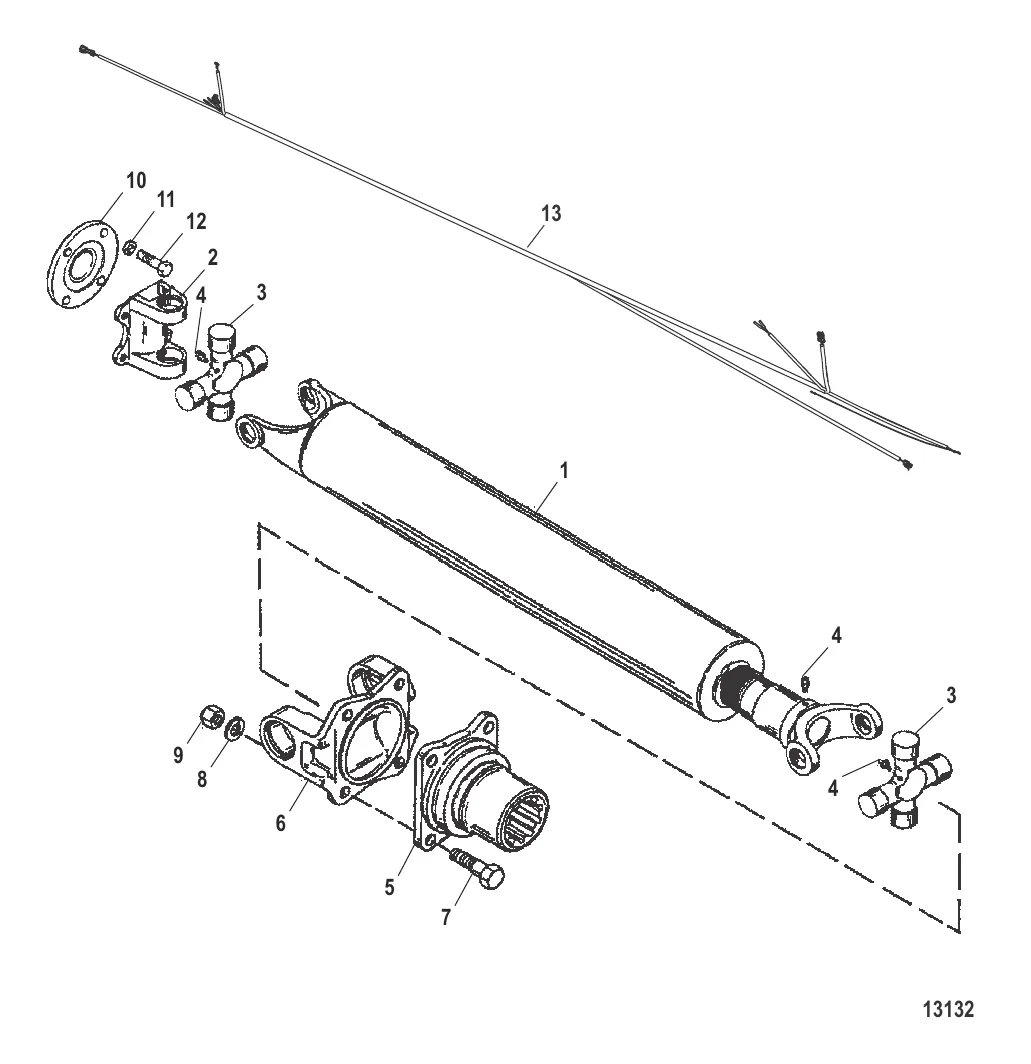 10
11
12
2
4
3
13
1
4
3
4
9
8
6
5
7
13132