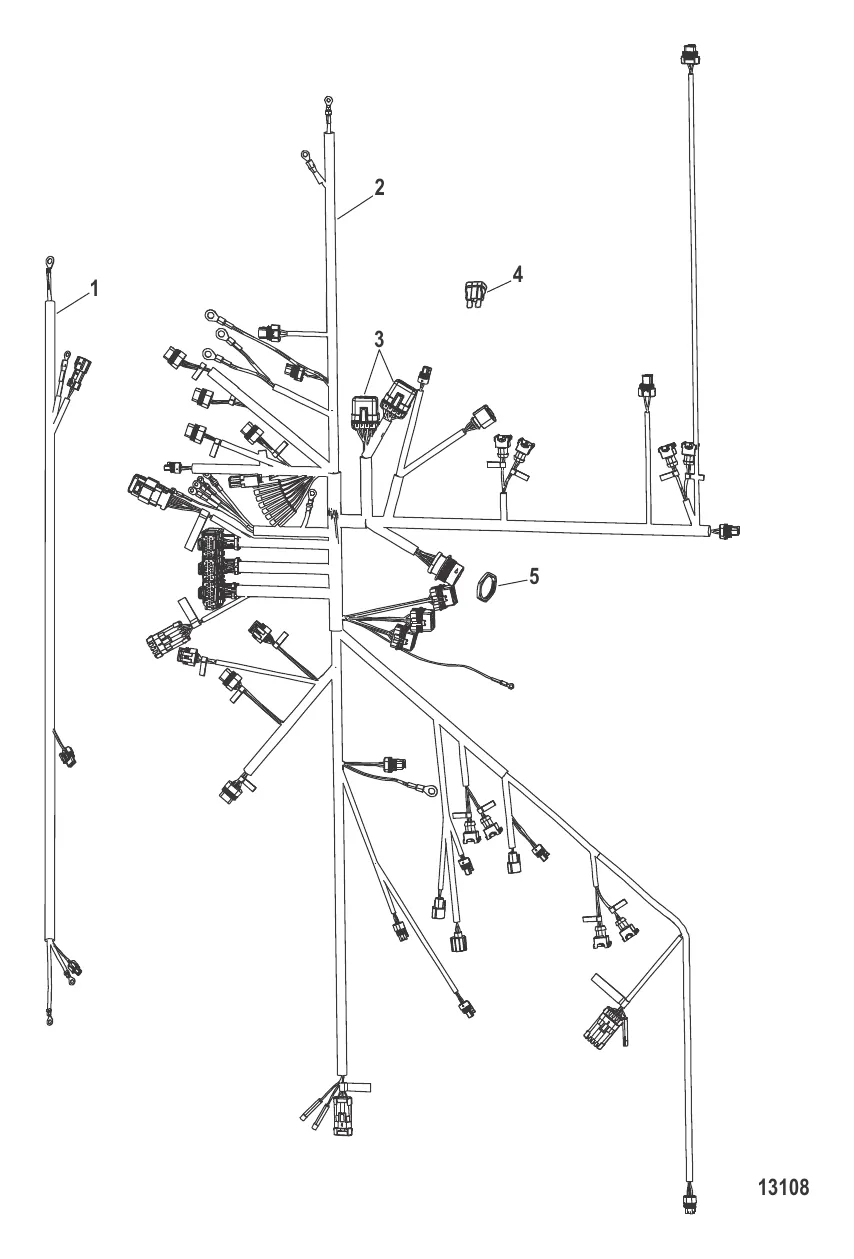 2
1
4
3
5
13108