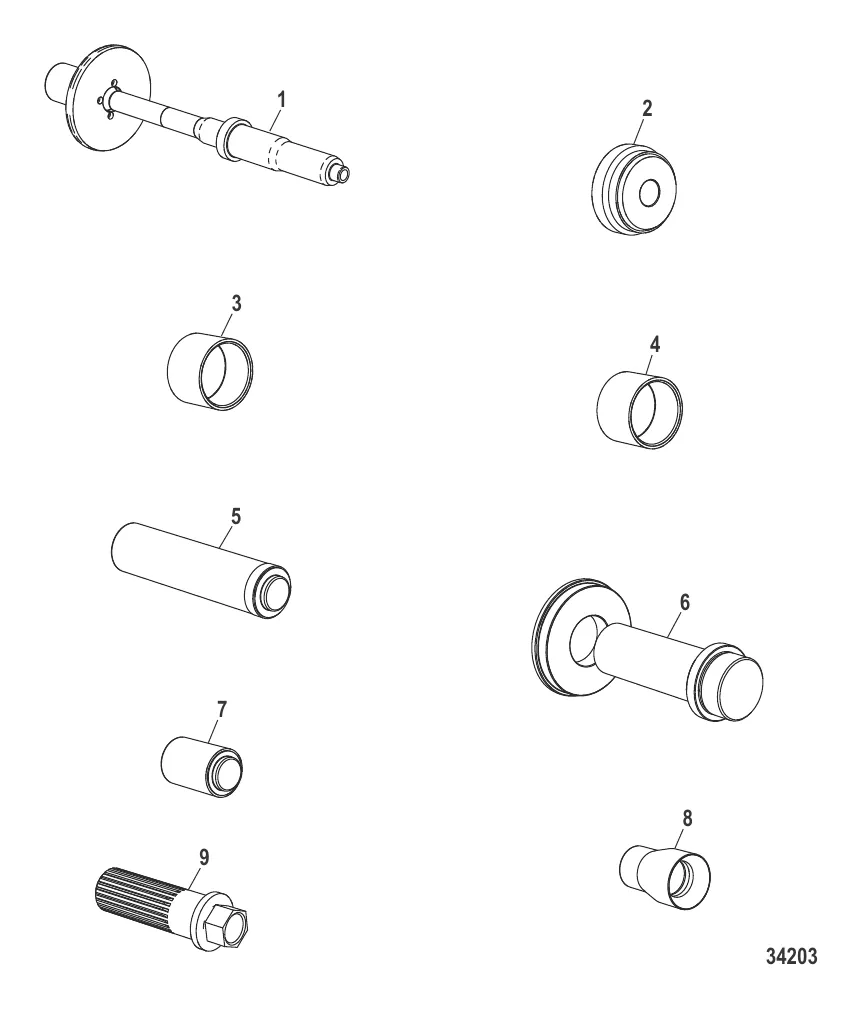 1
2
3
4
5
6
7
8
9
34203