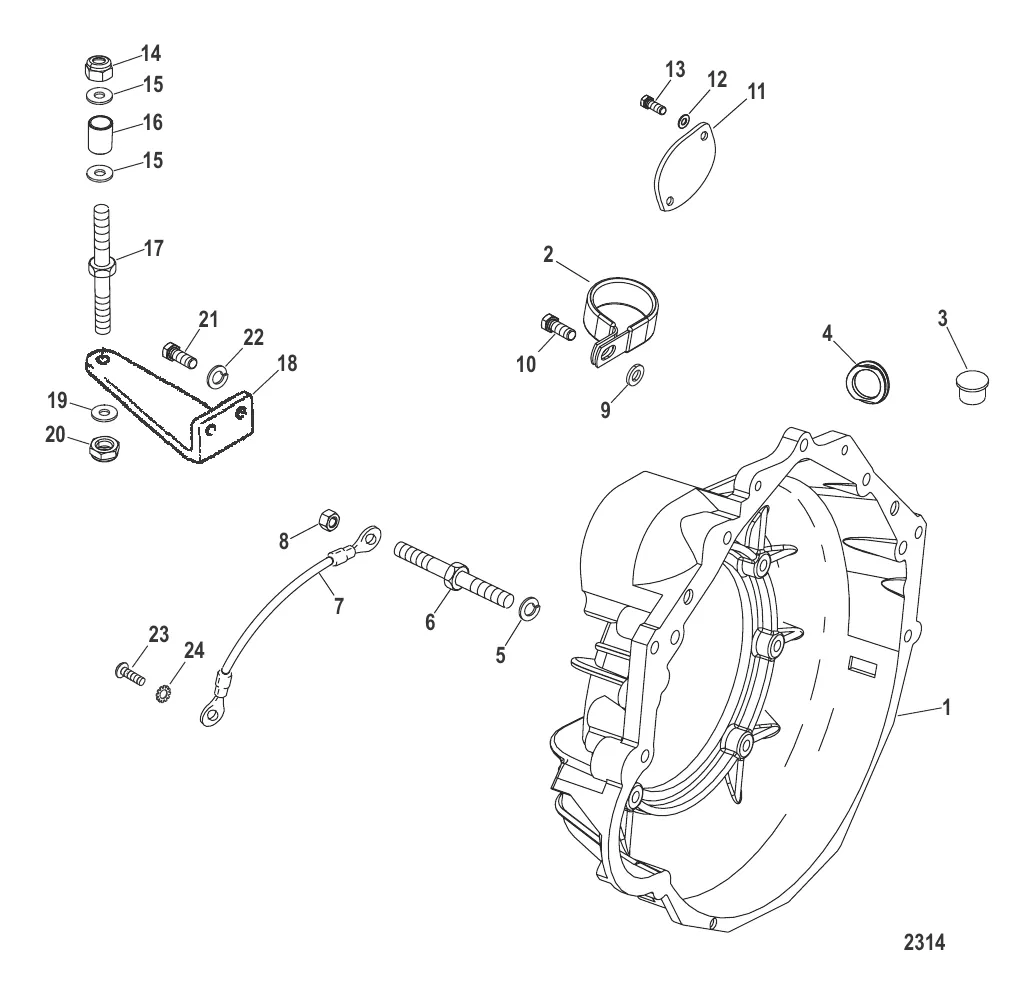 14
15
16
15
17
21
22
18
19
20
13
12
11
2
10
9
4
3
8
7
6
5
23
24
1
2314