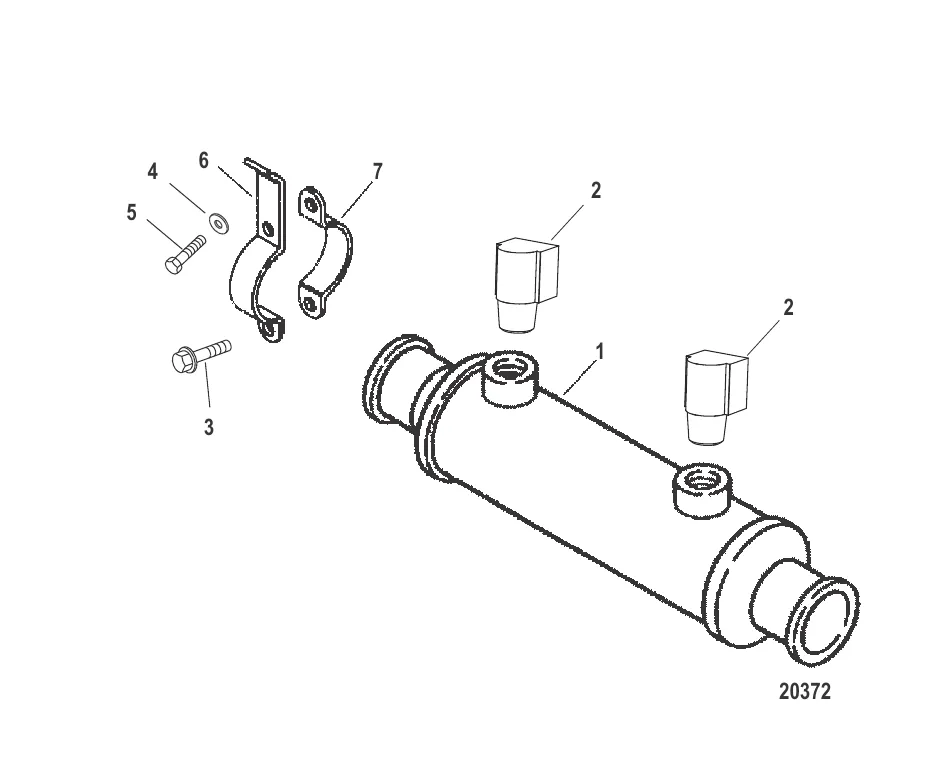 4
6
7
5
2
2
1
3
20372