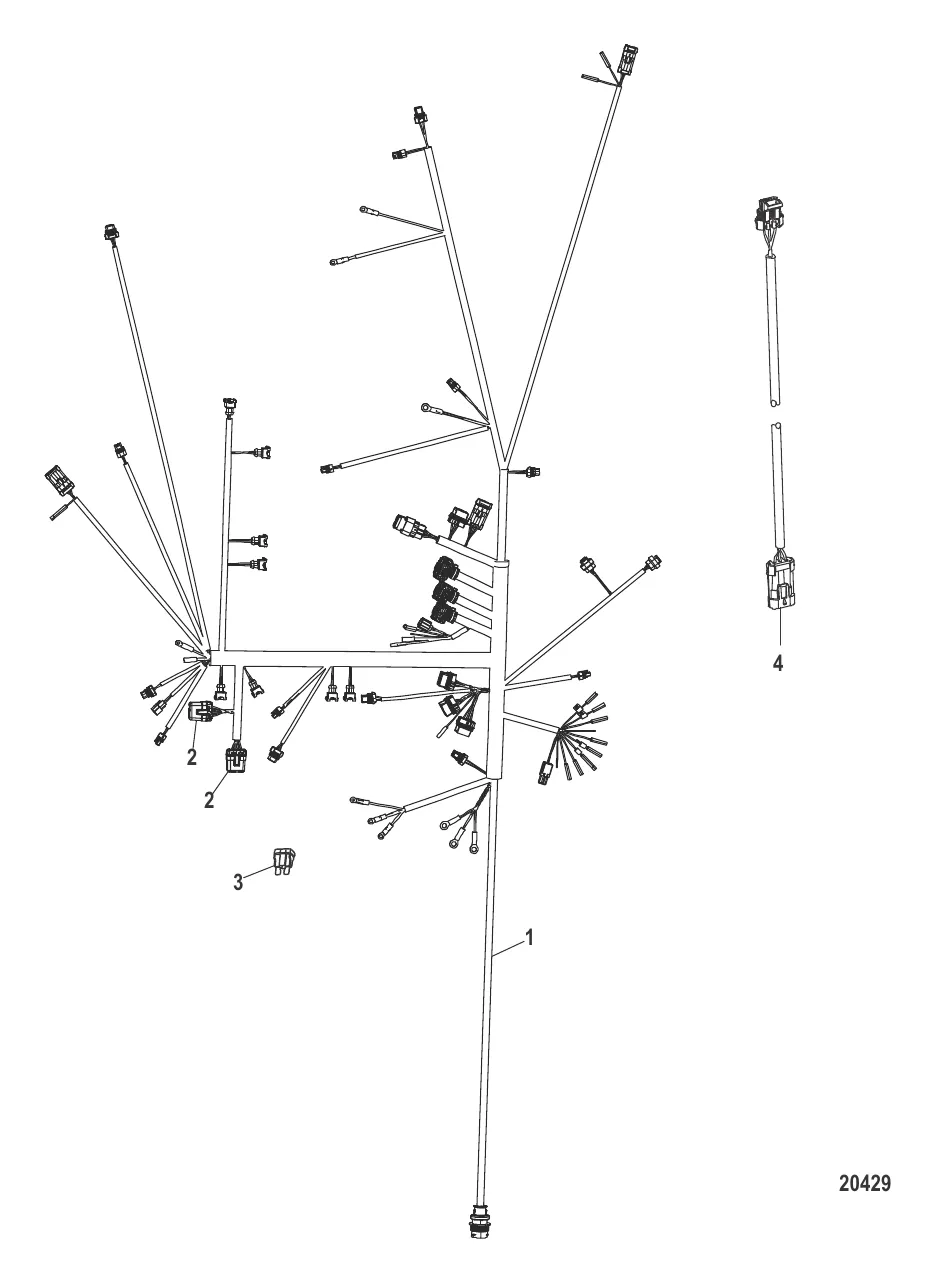 4

2

2

3

1

20429