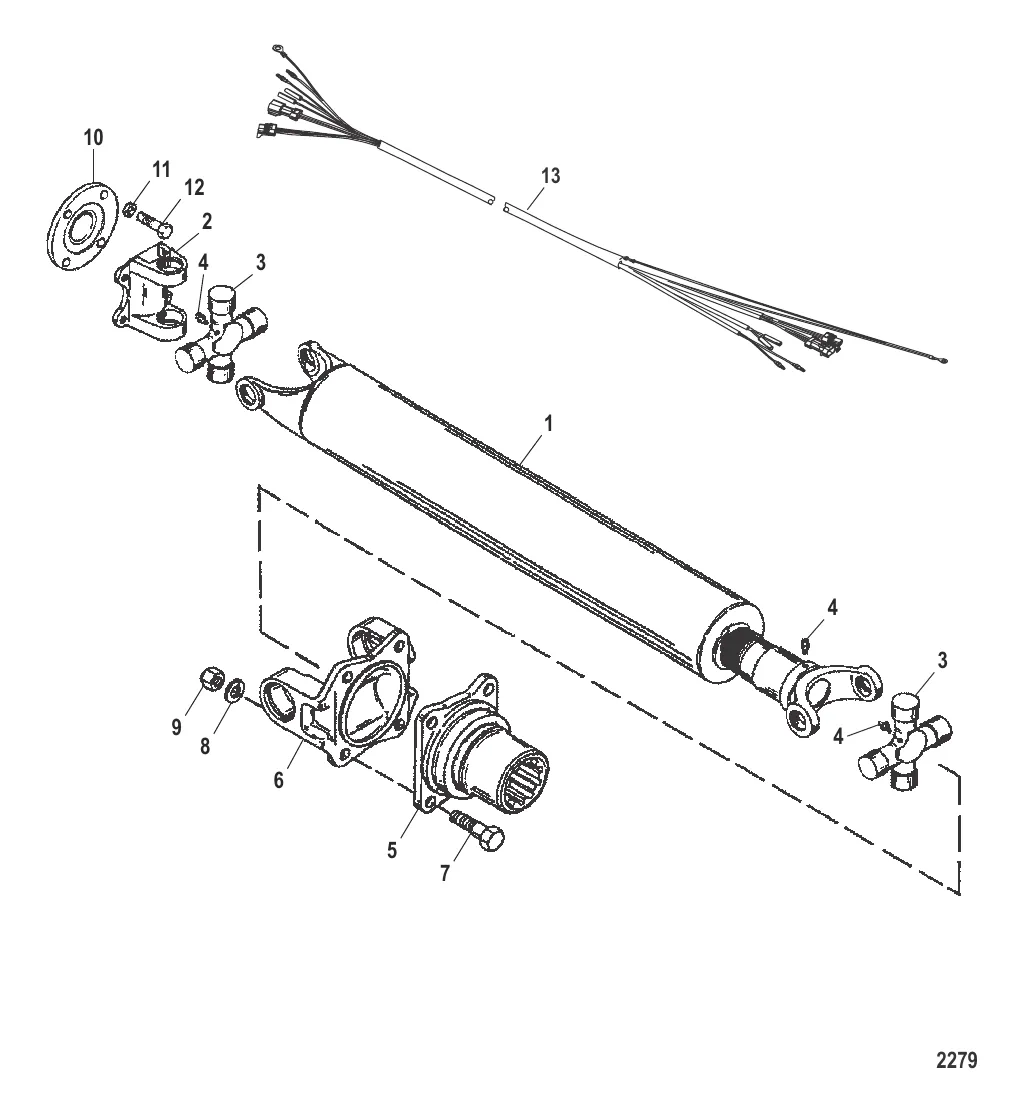 10
11
12
2
4
3
13
1
4
3
4
9
8
6
5
7
2279