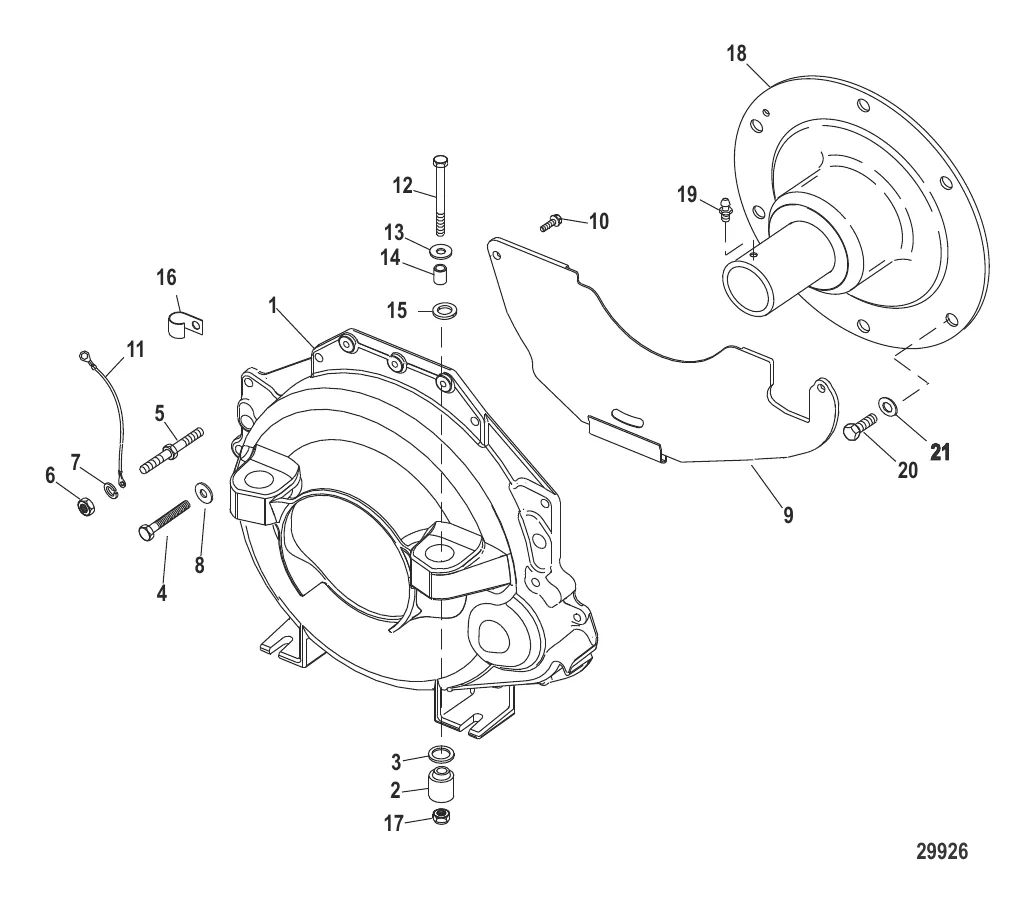 18
19
10
12
13
14
16
15
1
11
5
7
6
8
4
21
20
9
3
2
17
29926