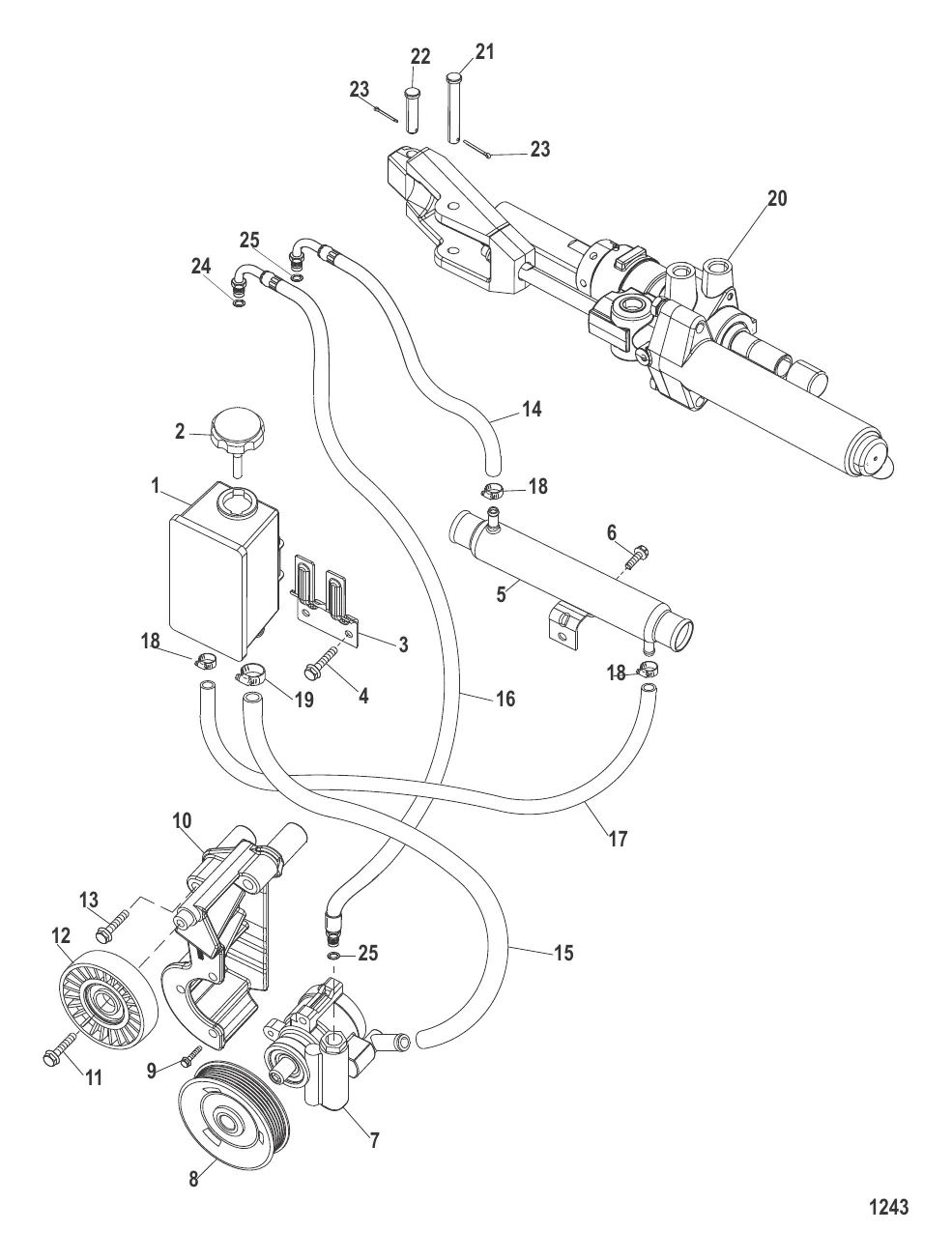 22
21
23
23
20
25
24
14
2
18
1
6
5
3
18
18
19
4
16
17
10
13
12
25
15
11
9
7
8
1243