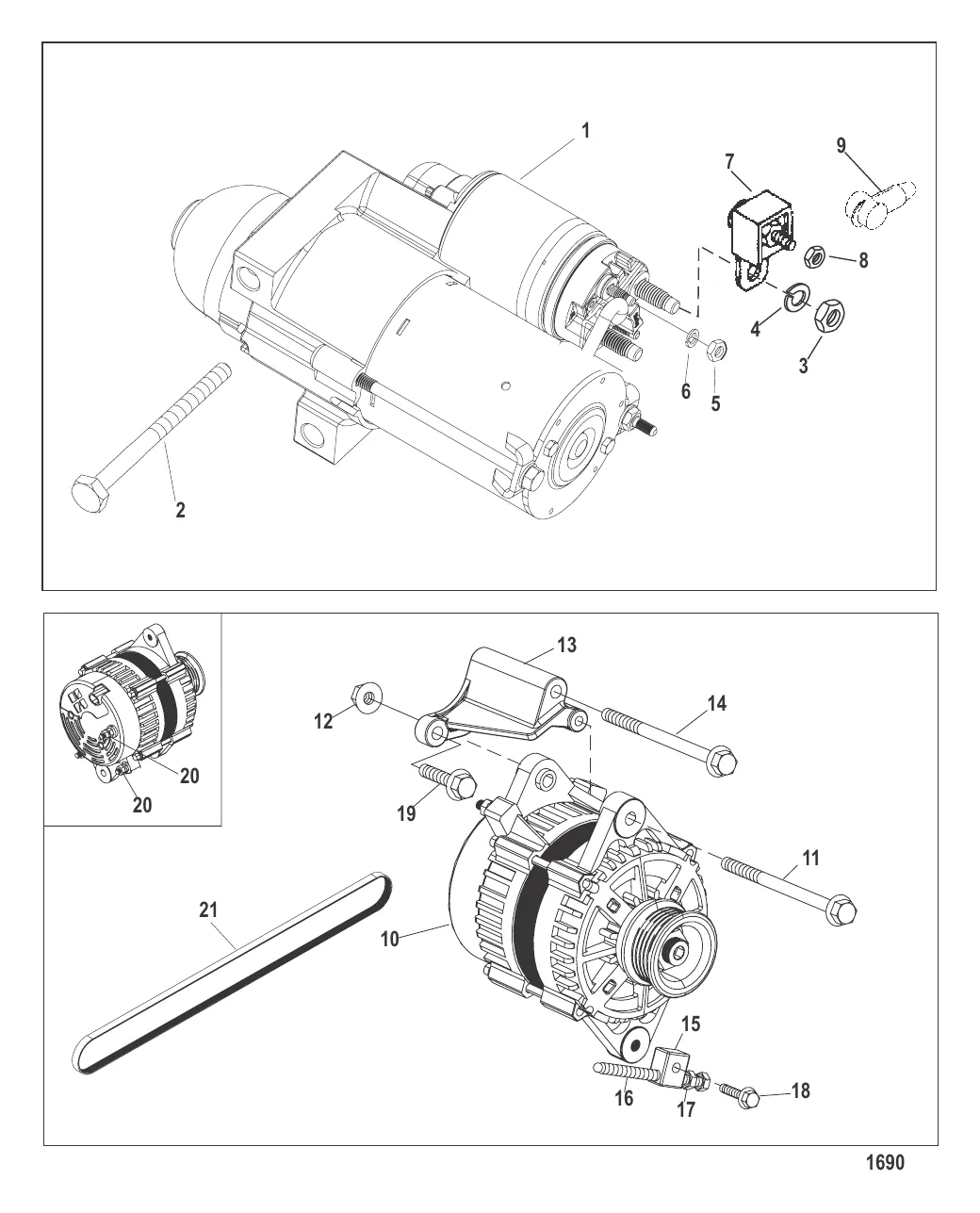 1
7
9
8
4
3
6
5
2

13
12
14
20
20
19
11
21
10
15
16
17
18

1690