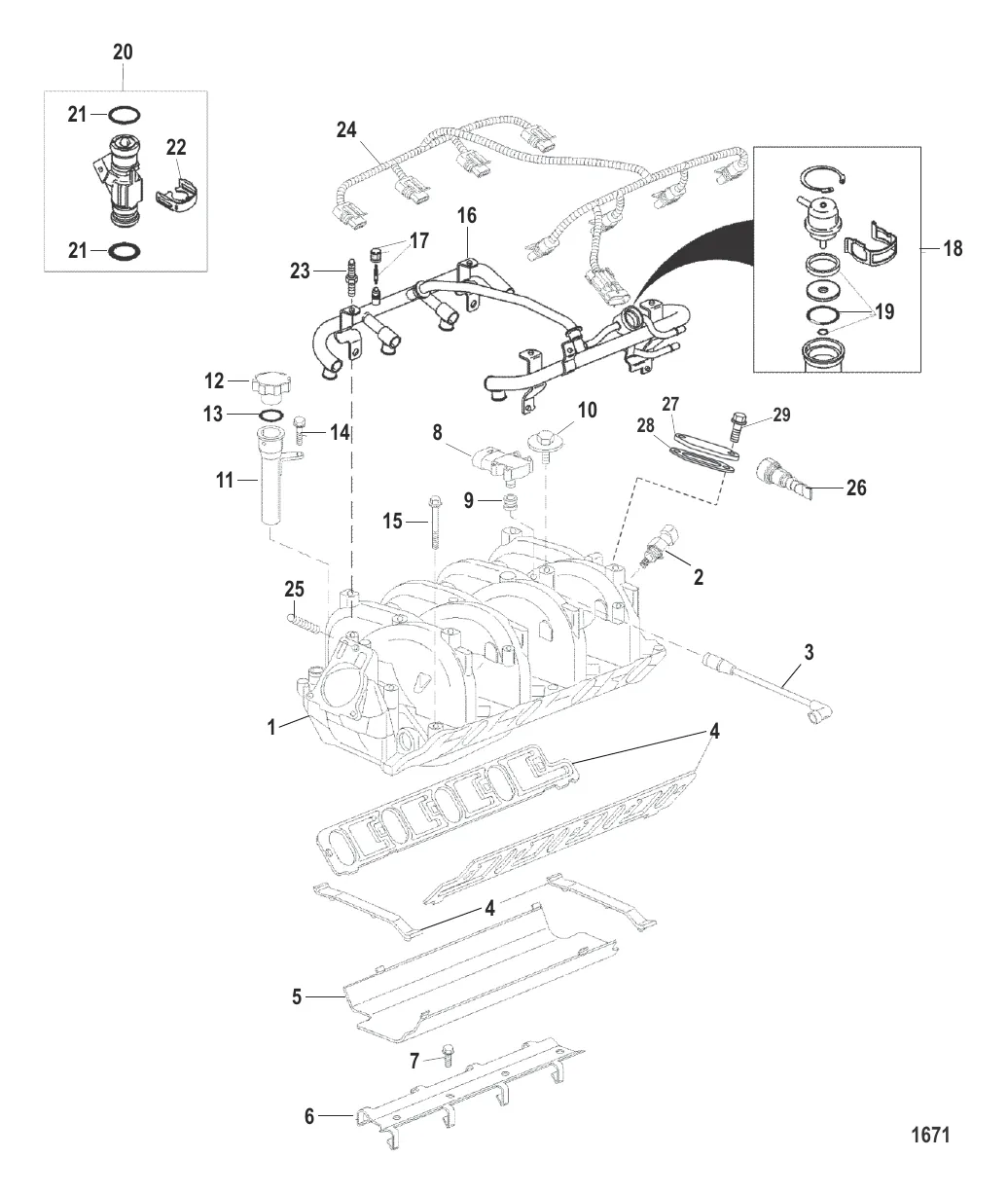 20
21
22
21
24
16
17
23
18
19
12
13
14
11
8
10
27
28
29
26
9
15
2
25
3
1
4
4
5
7
6
1671