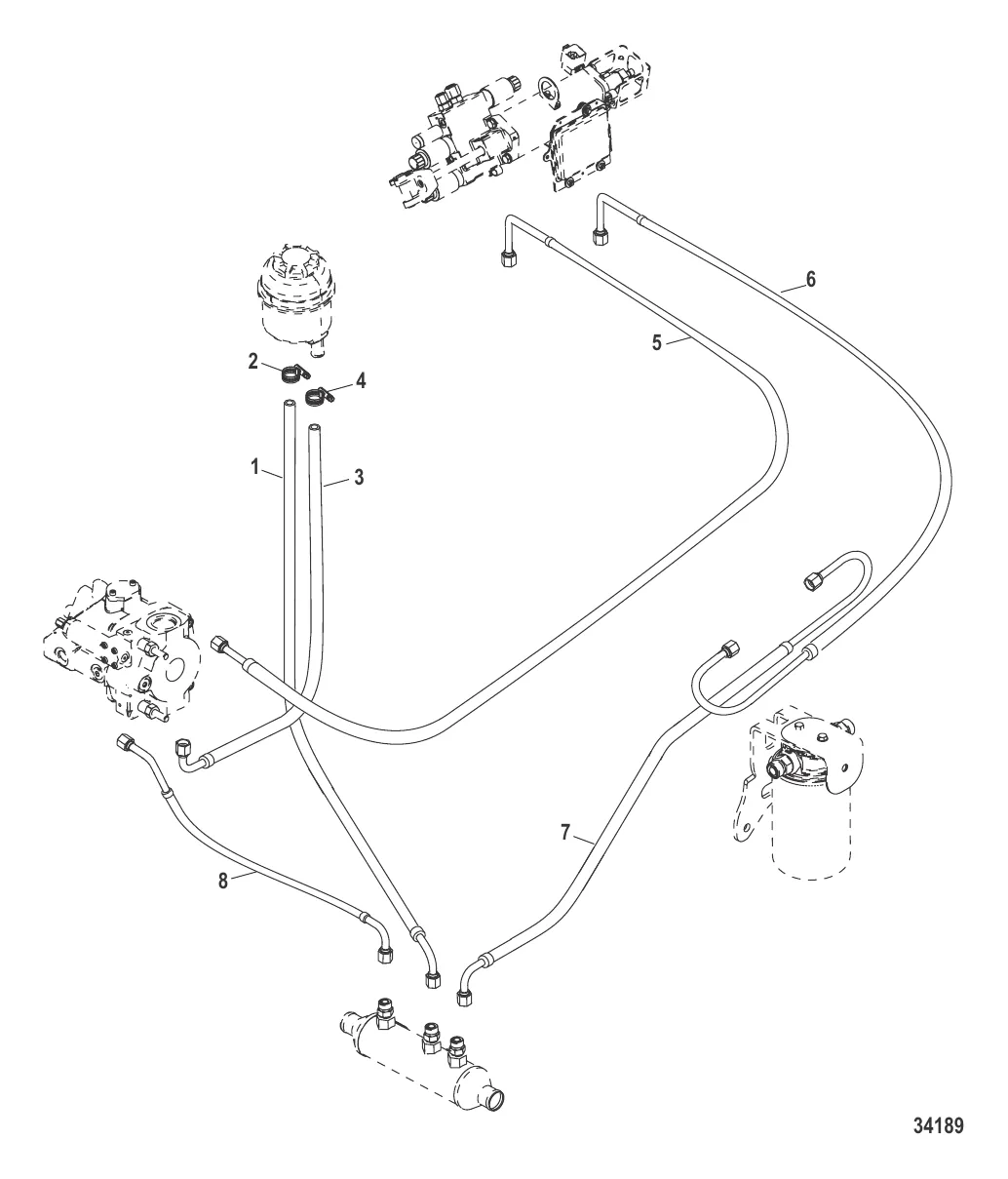 6
5
2
4
1
3
7
8
34189