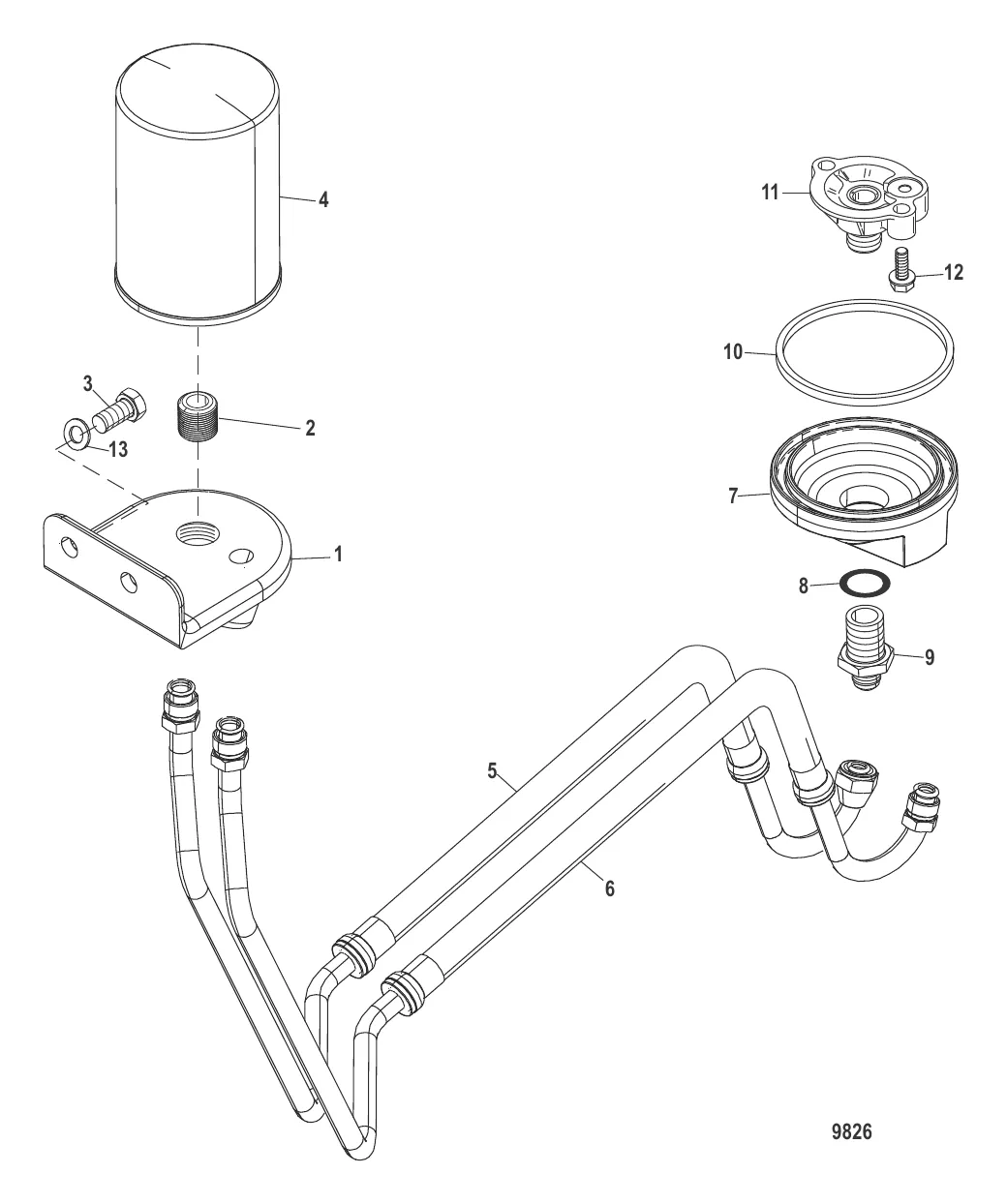 4

11

12

10

3

2

13

7

1

8

9

5

6

9826