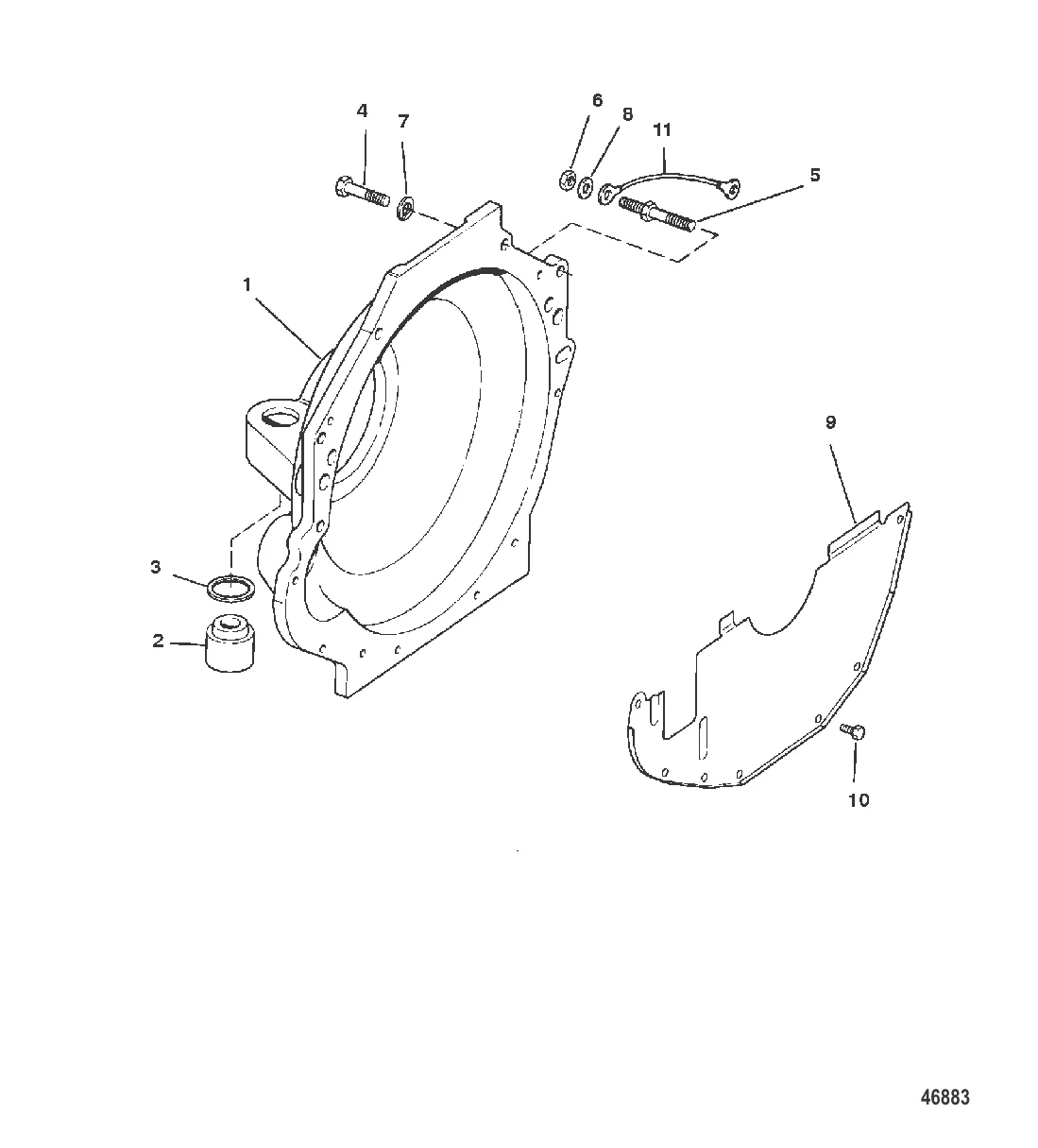 4
7
6
8
11
5
1
9
3
2
10
46883