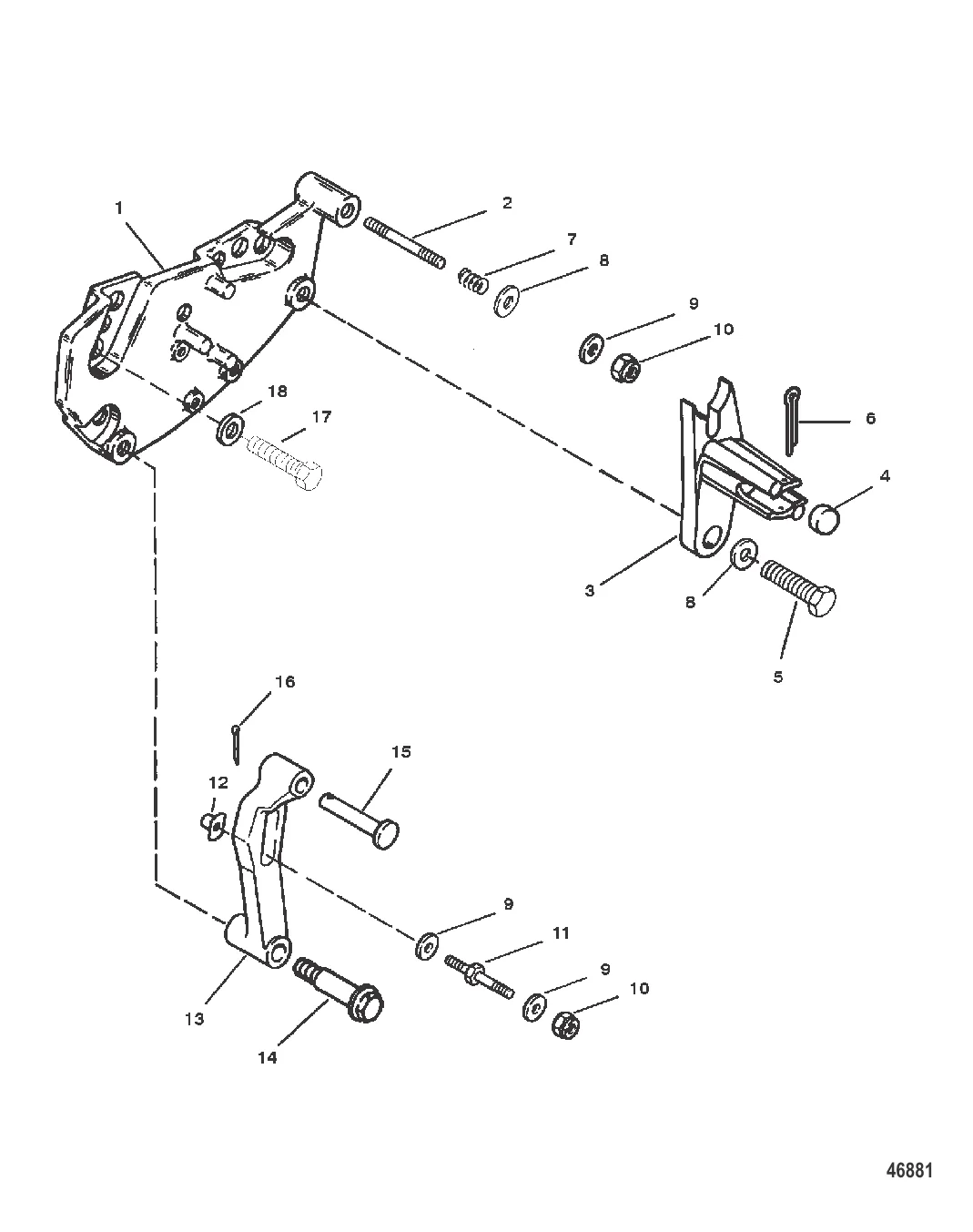 1
2
7
8
9
10
18
17
6
4
3
8
5
16
15
12
9
11
9
10
13
14
46881