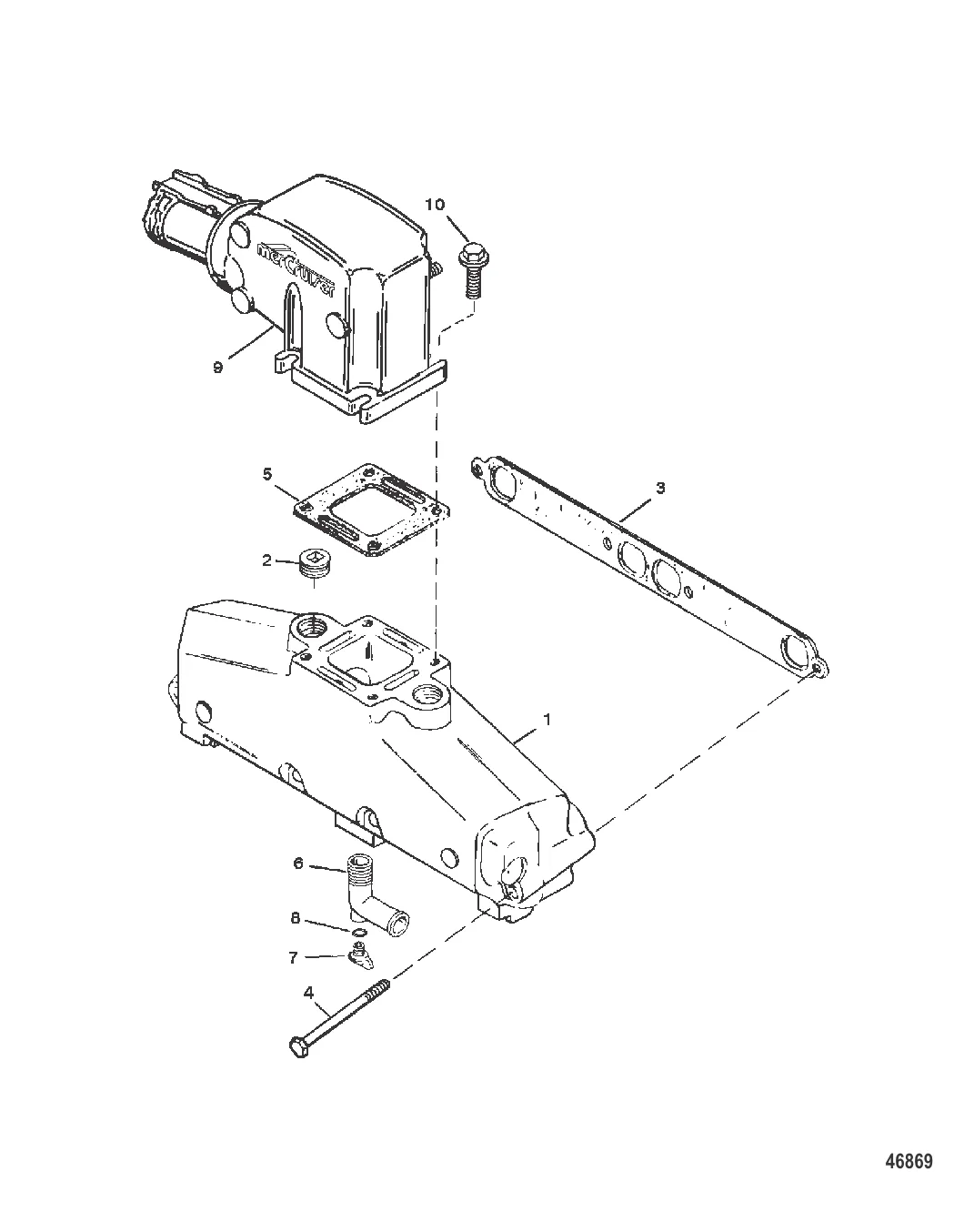 10

merCruiser

9

5

3

2

1

6

8

7

4

46869