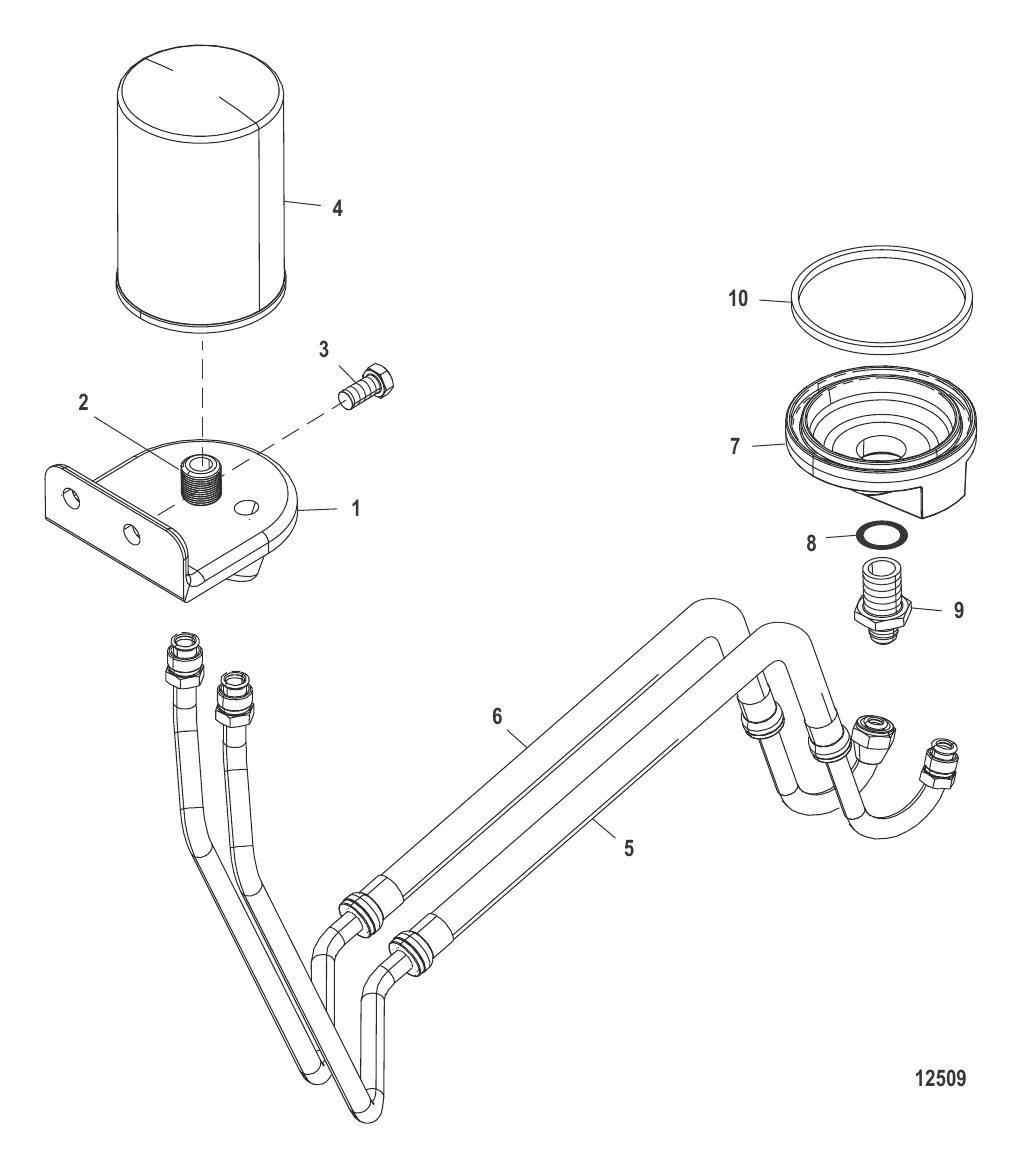 4

10

3

2

7

1

8

9

6

5

12509