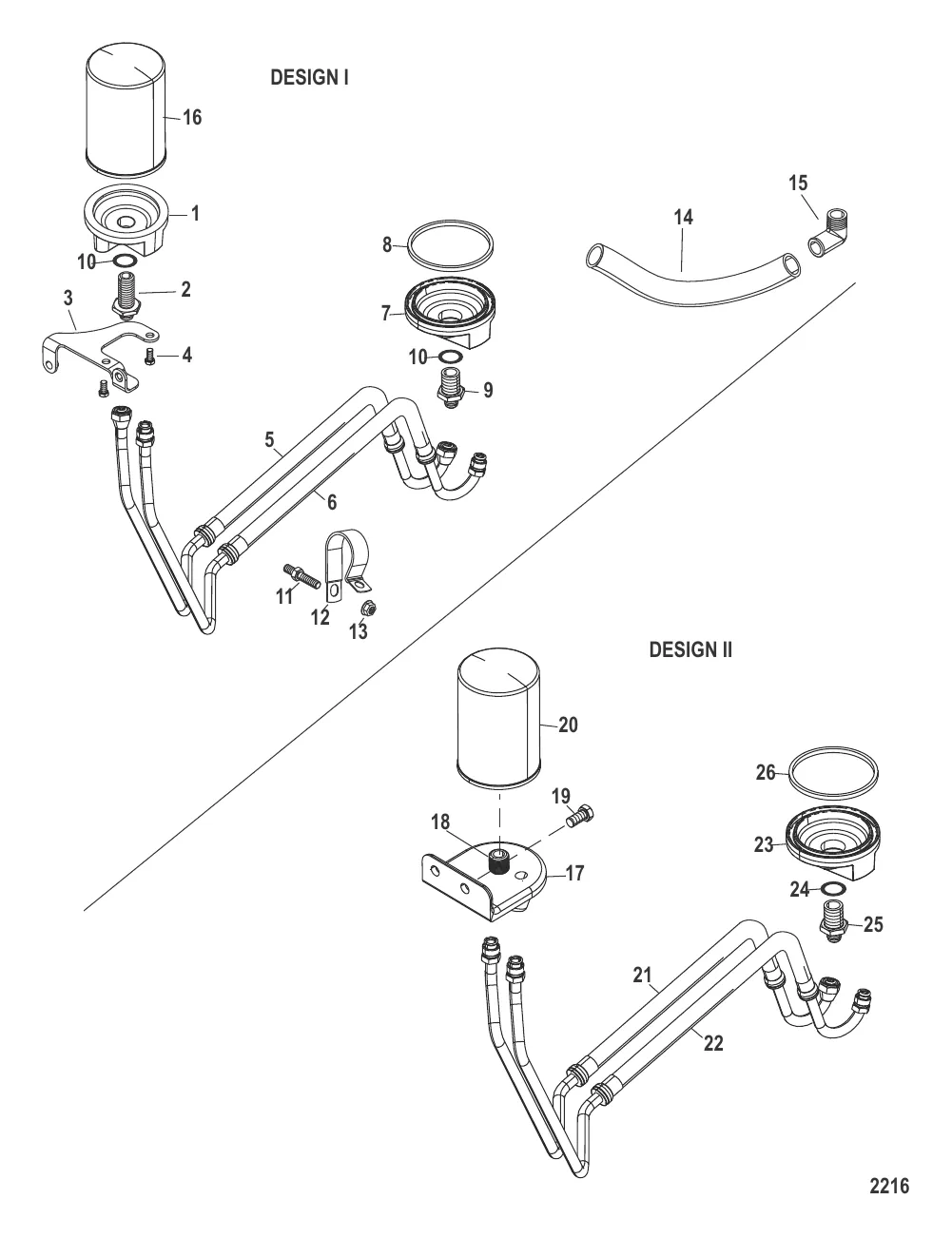 DESIGN I

16
1
10
2
3
4
8
7
10
9
14
15
5
6
11
12
13

DESIGN II

20
19
18
17
26
23
24
25
21
22

2216