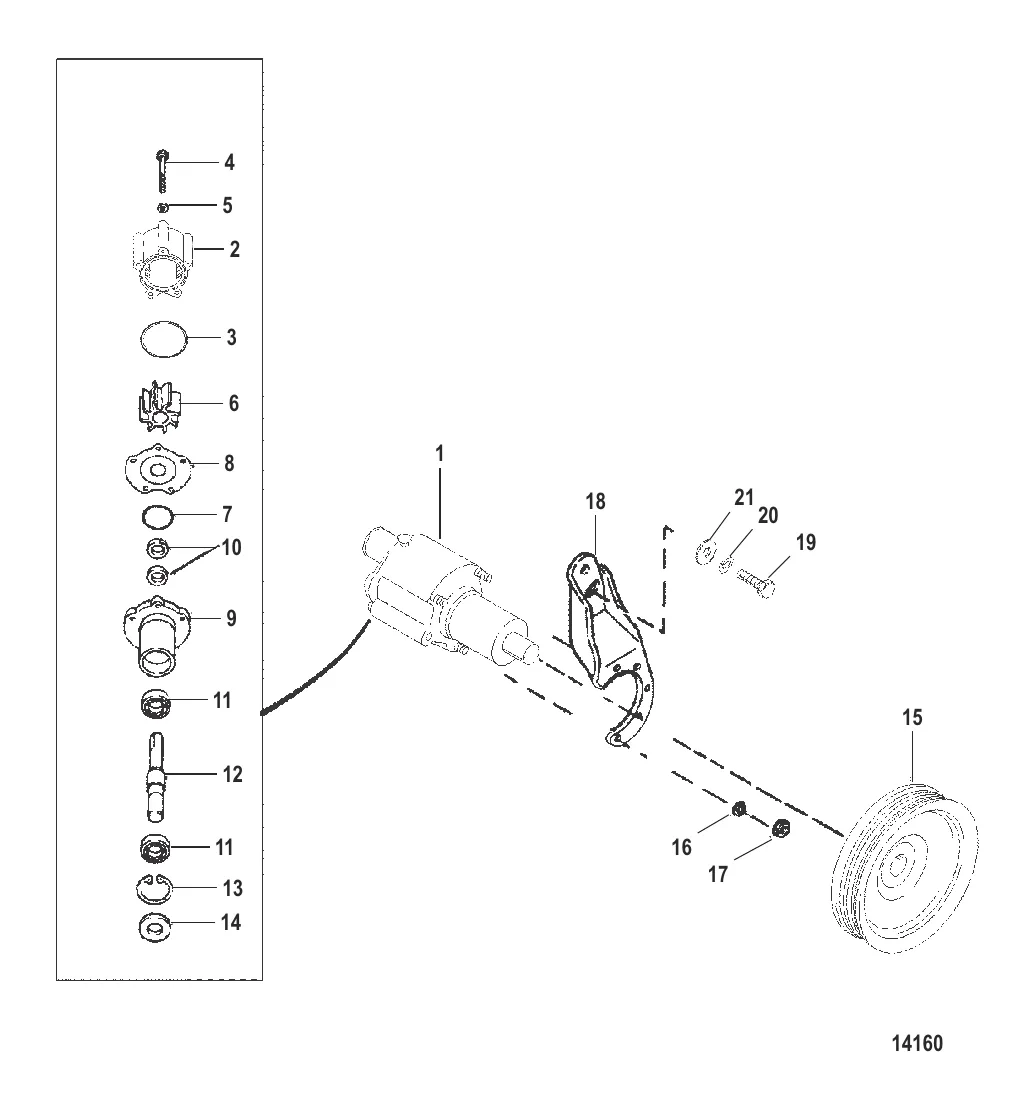 4
5
2
3
6
8
7
10
9
11
12
11
13
14
1
18
21
20
19
15
16
17
14160