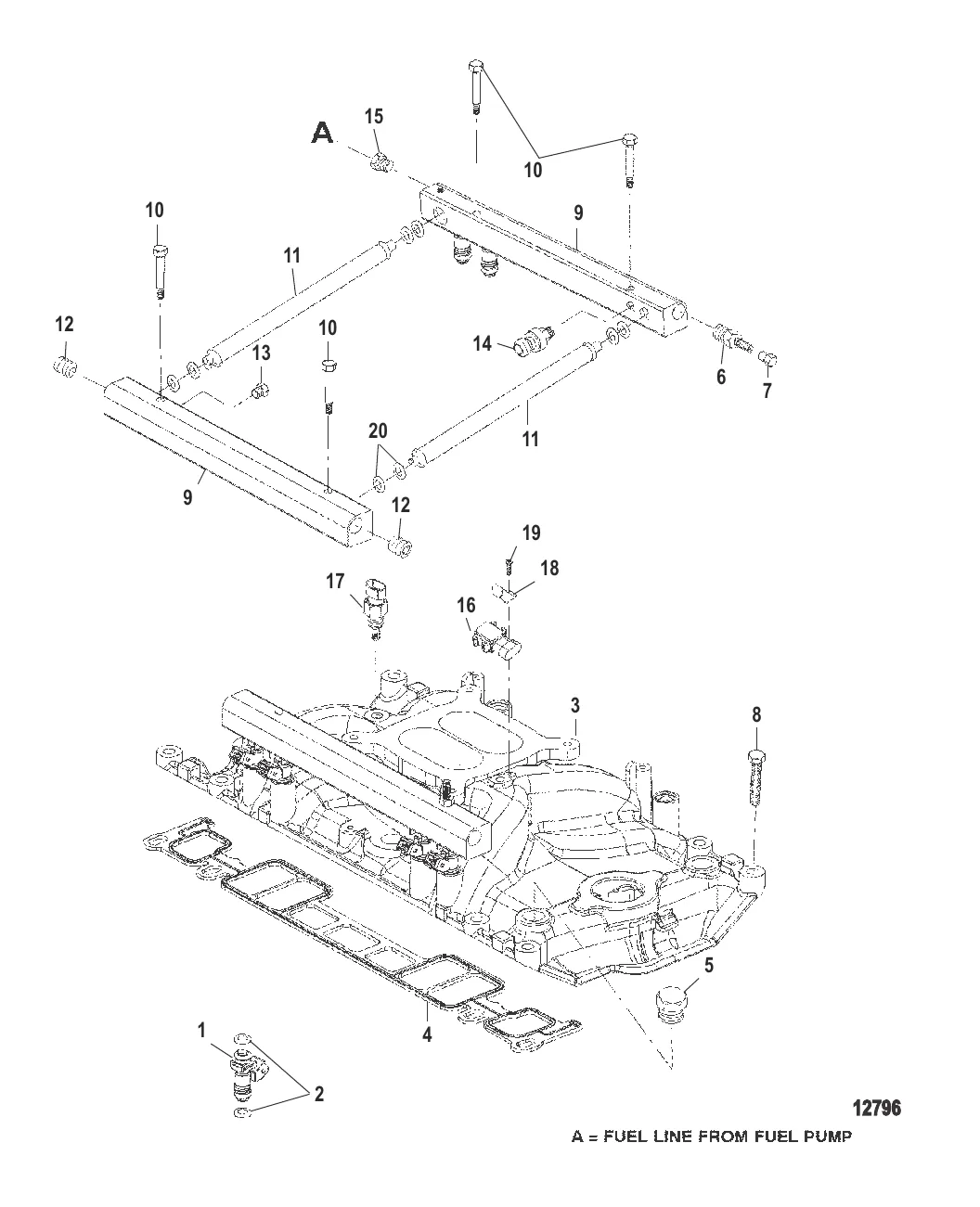 A
15
10
10
9
11
12
13
10
14
6
7
20
11
9
12
19
18
17
16
3
8
5
4
1
2
12796
A = FUEL LINE FROM FUEL PUMP