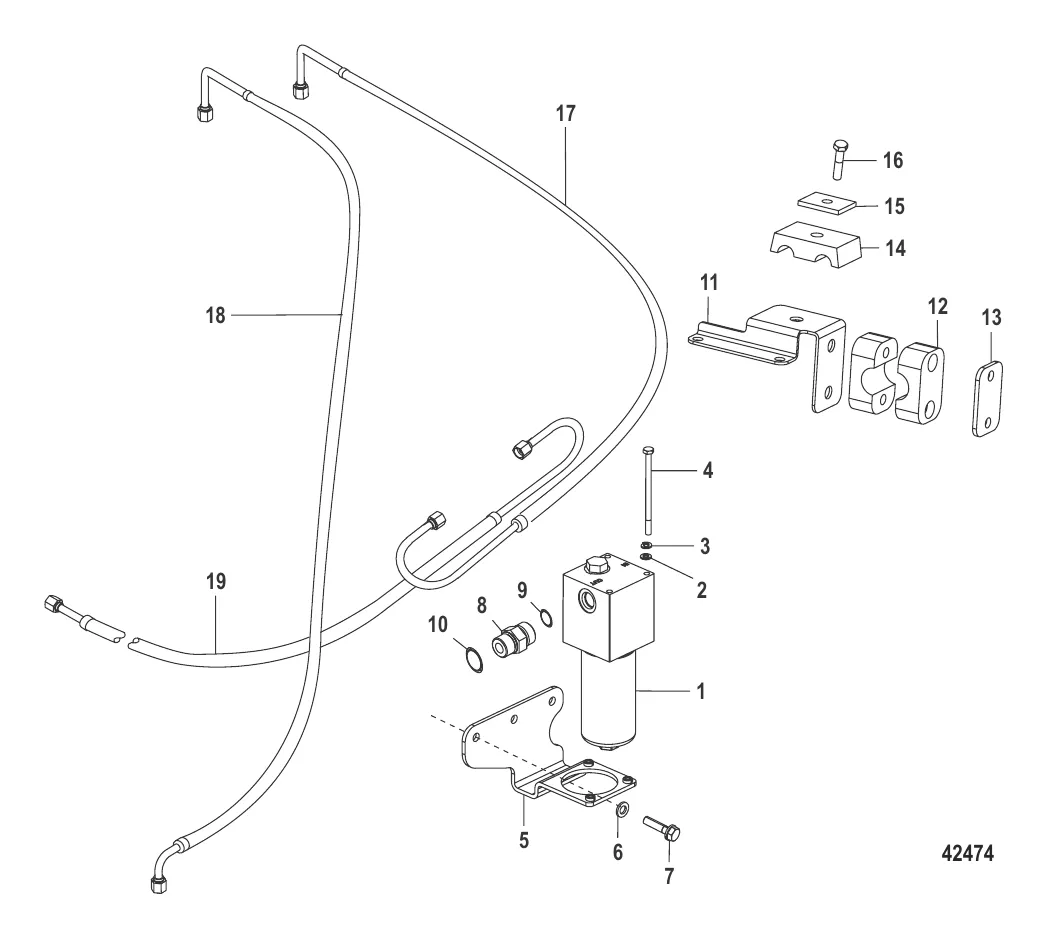 17
16
15
14
11
12
13
18
4
3
2
19
9
8
10
1
5
6
7
42474