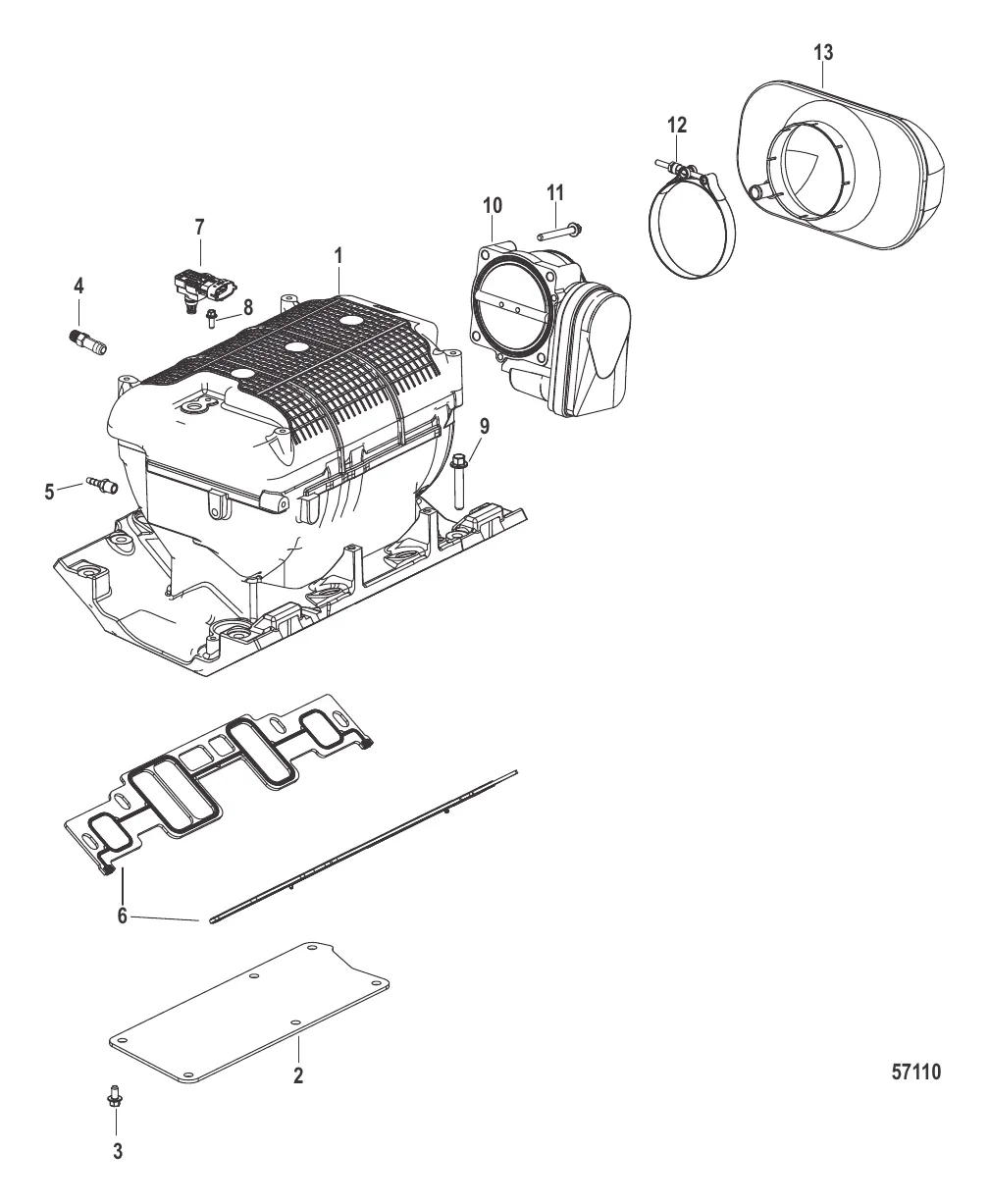 13
12
11
10
7
1
4
8
9
5
6
2
57110
3